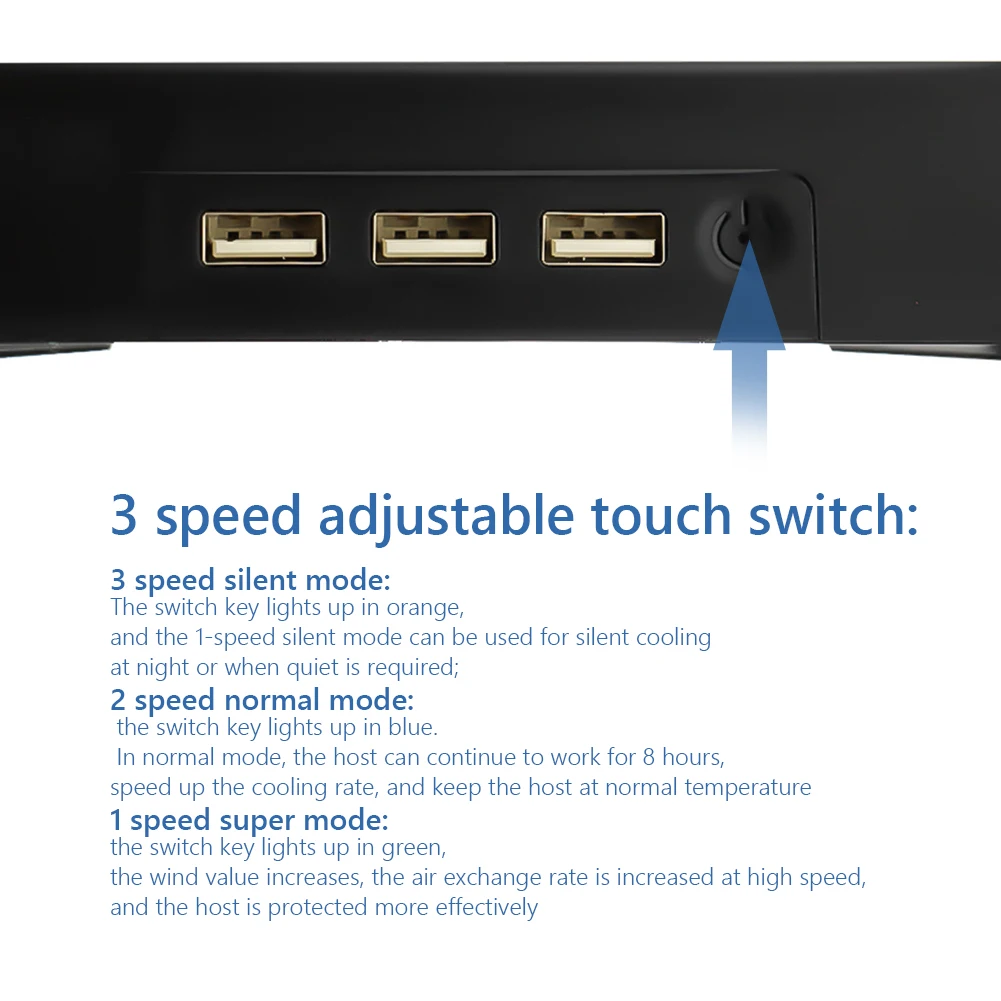 3 speed adjustable touch switch:

3 speed silent mode:
The switch key lights up in orange,
and the 1-speed silent mode can be used for silent cooling
at night or when quiet is required;

2 speed normal mode:
the switch key lights up in blue.
In normal mode, the host can continue to work for 8 hours,
speed up the cooling rate, and keep the host at normal temperature

1 speed super mode:
the switch key lights up in green,
the wind value increases, the air exchange rate is increased at high speed,
and the host is protected more effectively