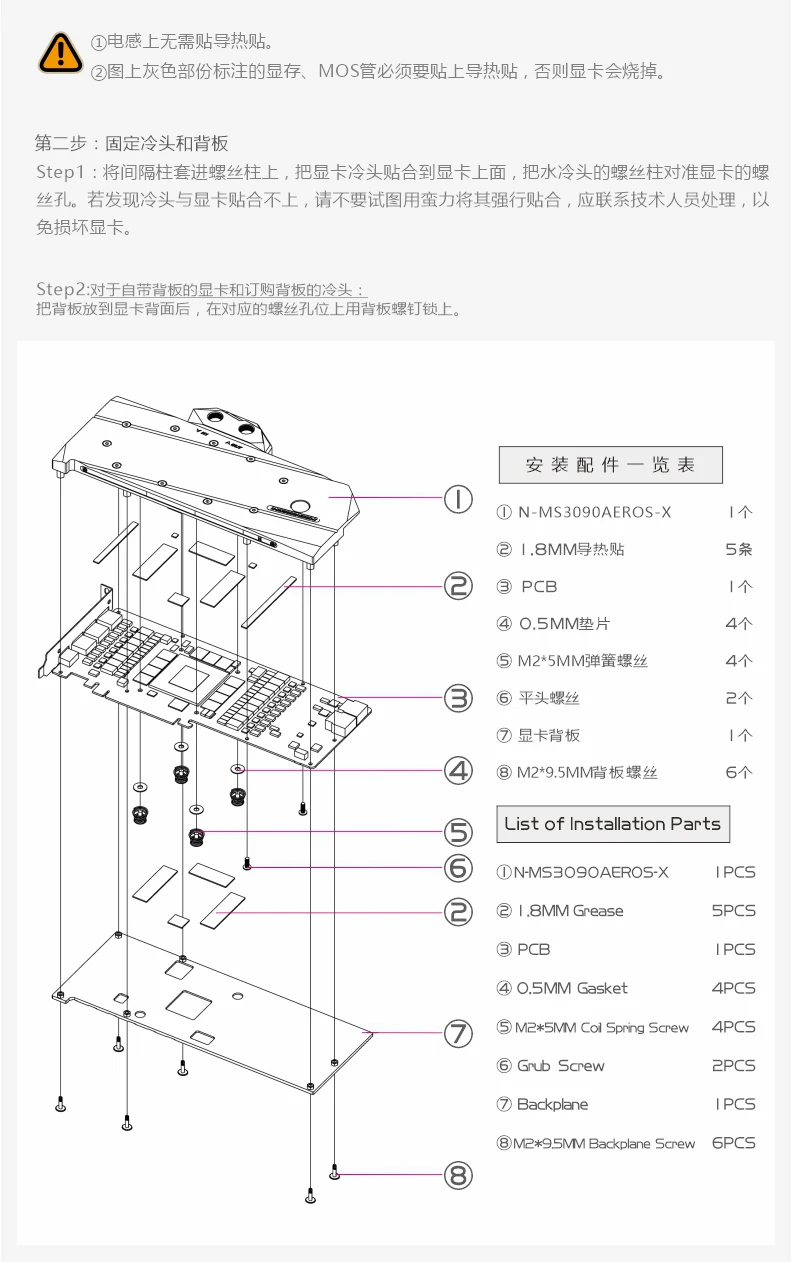 ①电感上无需贴导热贴。
②图上灰色部份标注的显存、MOS管必须要贴上导热贴，否则显卡会烧掉。

第二步：固定冷头和背板

Step1：将间隔柱套进螺丝柱上，把显卡冷头贴合到显卡上面，把水冷头的螺丝柱对准显卡的螺丝孔。若发现冷头与显卡贴合不上，请不要试图用蛮力将其强行贴合，应联系技术人员处理，以免损坏显卡。

Step2:对于自带背板的显卡和订购背板的冷头：
把背板放到显卡背面后，在对应的螺丝孔位上用背板螺钉锁上。

①
②
③
④
⑤
⑥
②
⑦
⑧

安装配件一览表

| | |
|---|---|
| ① N-MS3090AEROS-X | 1个 |
| ② 1.8MM导热贴 | 5条 |
| ③ PCB | 1个 |
| ④ 0.5MM垫片 | 4个 |
| ⑤ M2*5MM弹簧螺丝 | 4个 |
| ⑥ 平头螺丝 | 2个 |
| ⑦ 显卡背板 | 1个 |
| ⑧ M2*9.5MM背板螺丝 | 6个 |

List of Installation Parts

| | |
|---|---|
| ①N-MS3090AEROS-X | 1PCS |
| ② 1.8MM Grease | 5PCS |
| ③ PCB | 1PCS |
| ④ 0.5MM Gasket | 4PCS |
| ⑤ M2*5MM Coil Spring Screw | 4PCS |
| ⑥ Grub Screw | 2PCS |
| ⑦ Backplane | 1PCS |
| ⑧M2*9.5MM Backplane Screw | 6PCS |