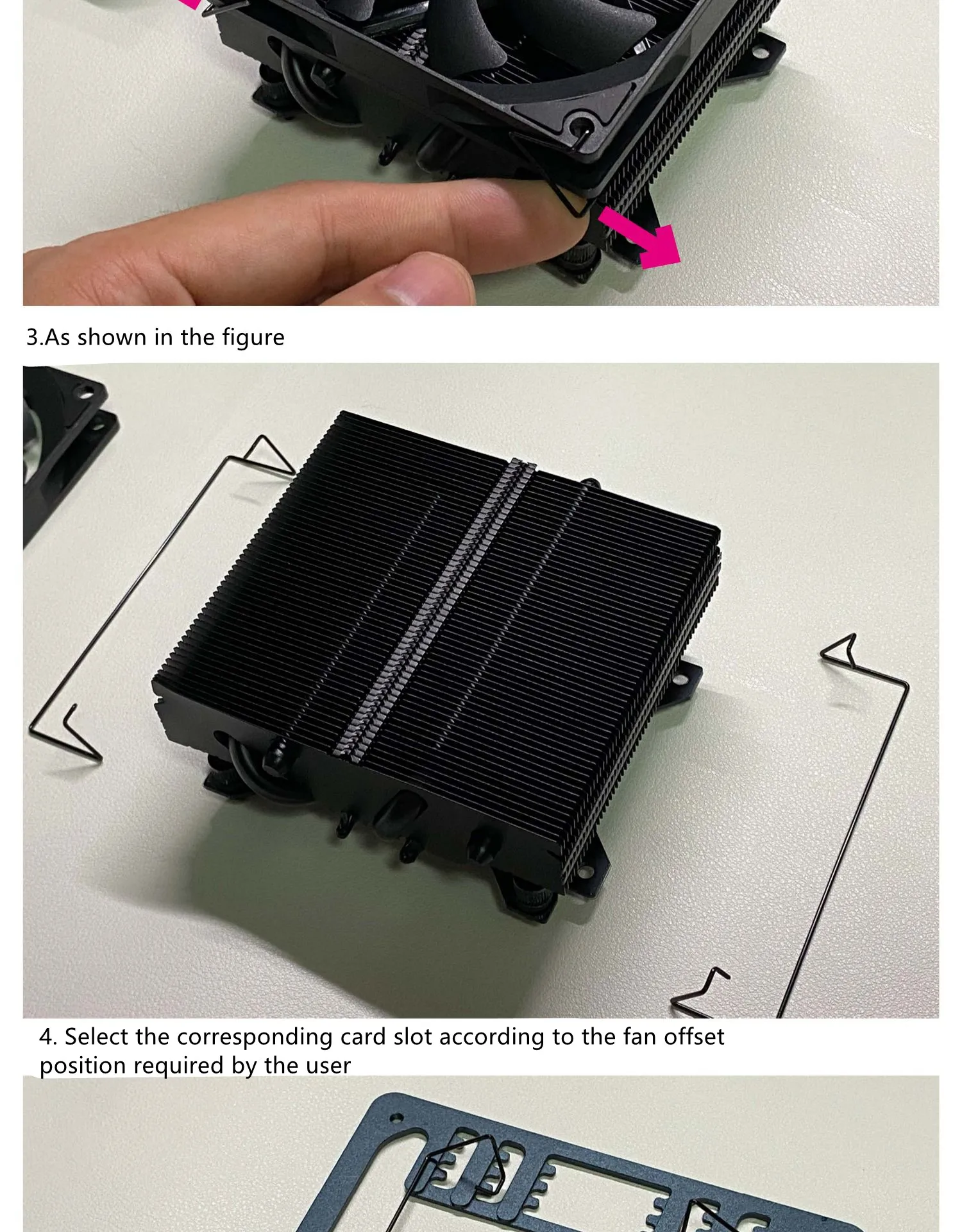 3.As shown in the figure

4. Select the corresponding card slot according to the fan offset position required by the user