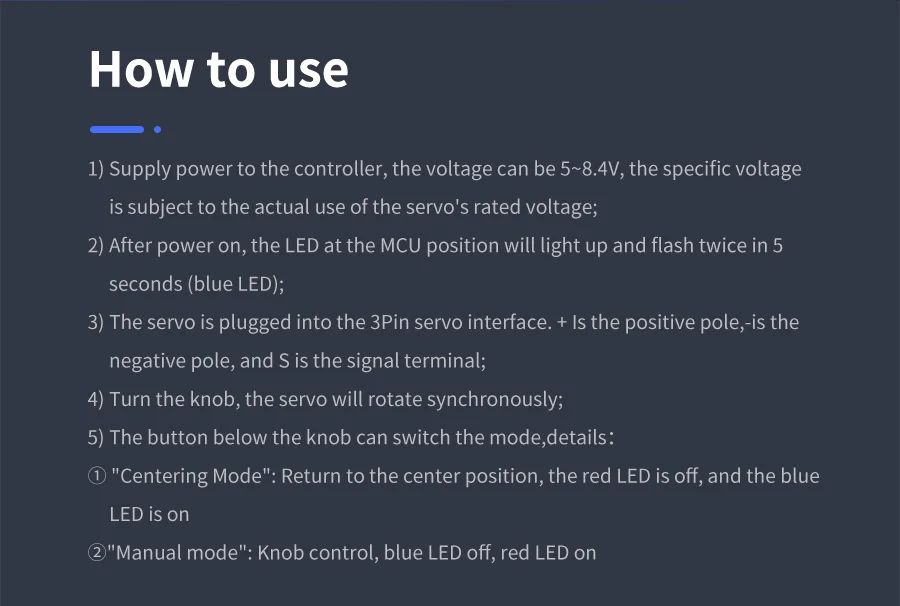 How to use

1) Supply power to the controller, the voltage can be 5~8.4V, the specific voltage is subject to the actual use of the servo's rated voltage;

2) After power on, the LED at the MCU position will light up and flash twice in 5 seconds (blue LED);

3) The servo is plugged into the 3Pin servo interface. + Is the positive pole,-is the negative pole, and S is the signal terminal;

4) Turn the knob, the servo will rotate synchronously;

5) The button below the knob can switch the mode,details：

① "Centering Mode": Return to the center position, the red LED is off, and the blue LED is on

②"Manual mode": Knob control, blue LED off, red LED on