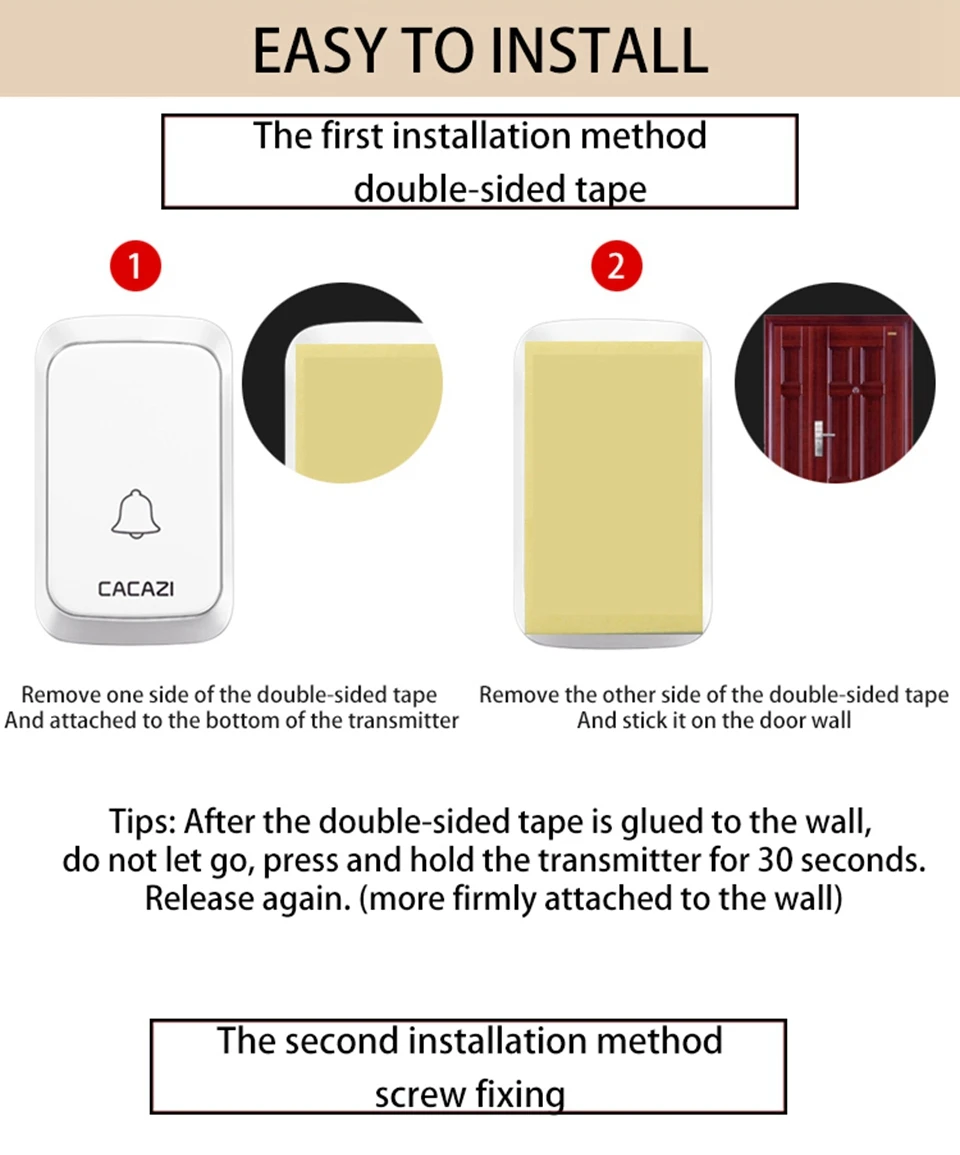 EASY TO INSTALL

The first installation method
double-sided tape

1

CACAZI

Remove one side of the double-sided tape
And attached to the bottom of the transmitter

2

Remove the other side of the double-sided tape
And stick it on the door wall

Tips: After the double-sided tape is glued to the wall, do not let go, press and hold the transmitter for 30 seconds. Release again. (more firmly attached to the wall)

The second installation method
screw fixing