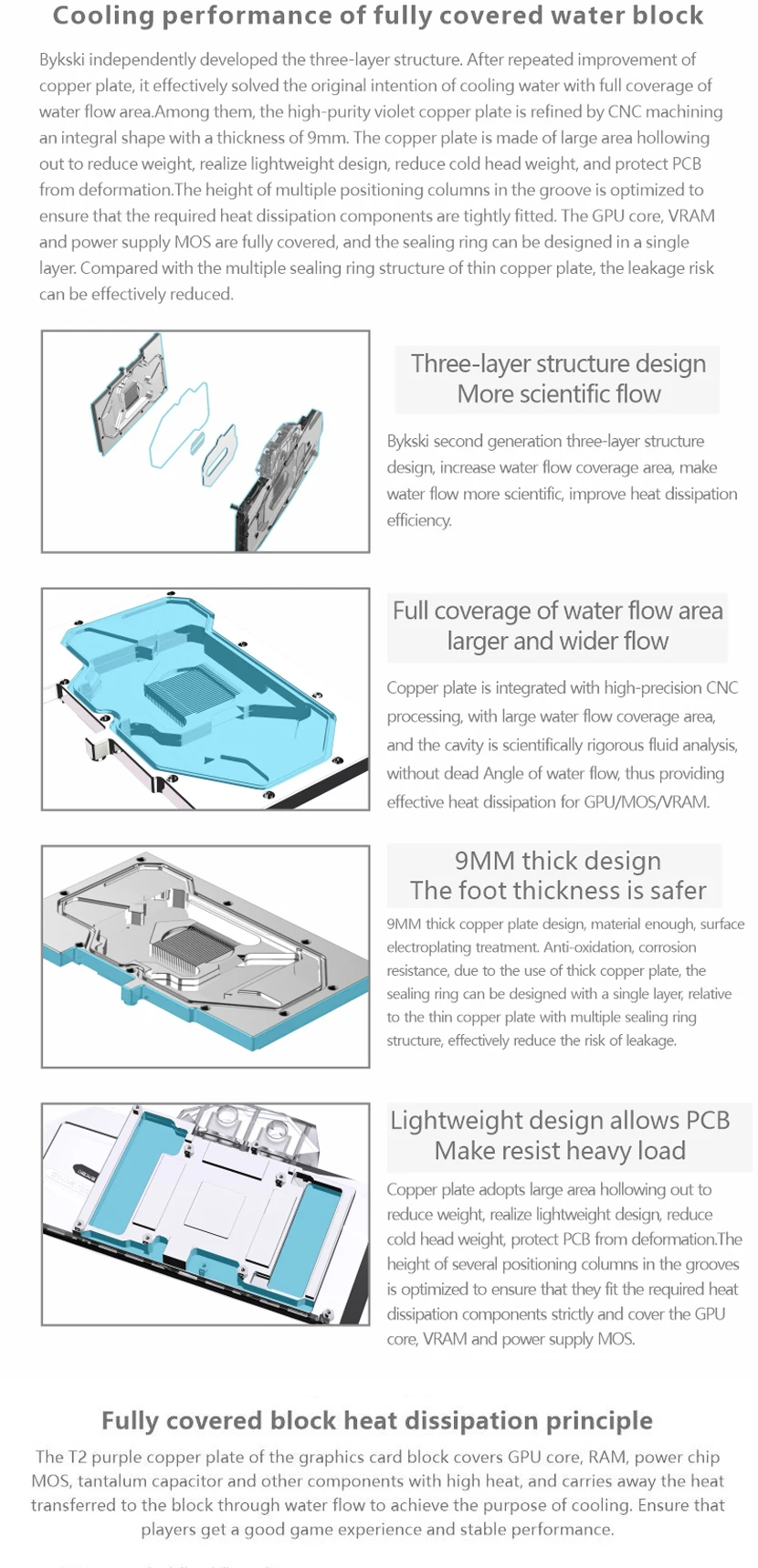 Cooling performance of fully covered water block

Bykski independently developed the three-layer structure. After repeated improvement of copper plate, it effectively solved the original intention of cooling water with full coverage of water flow area.Among them, the high-purity violet copper plate is refined by CNC machining an integral shape with a thickness of 9mm. The copper plate is made of large area hollowing out to reduce weight, realize lightweight design, reduce cold head weight, and protect PCB from deformation.The height of multiple positioning columns in the groove is optimized to ensure that the required heat dissipation components are tightly fitted. The GPU core, VRAM and power supply MOS are fully covered, and the sealing ring can be designed in a single layer. Compared with the multiple sealing ring structure of thin copper plate, the leakage risk can be effectively reduced.

Three-layer structure design
More scientific flow

Bykski second generation three-layer structure design, increase water flow coverage area, make water flow more scientific, improve heat dissipation efficiency.

Full coverage of water flow area
larger and wider flow

Copper plate is integrated with high-precision CNC processing, with large water flow coverage area, and the cavity is scientifically rigorous fluid analysis, without dead Angle of water flow, thus providing effective heat dissipation for GPU/MOS/VRAM.

9MM thick design
The foot thickness is safer

9MM thick copper plate design, material enough, surface electroplating treatment. Anti-oxidation, corrosion resistance, due to the use of thick copper plate, the sealing ring can be designed with a single layer, relative to the thin copper plate with multiple sealing ring structure, effectively reduce the risk of leakage.

Lightweight design allows PCB
Make resist heavy load

Copper plate adopts large area hollowing out to reduce weight, realize lightweight design, reduce cold head weight, protect PCB from deformation.The height of several positioning columns in the grooves is optimized to ensure that they fit the required heat dissipation components strictly and cover the GPU core, VRAM and power supply MOS.

Fully covered block heat dissipation principle

The T2 purple copper plate of the graphics card block covers GPU core, RAM, power chip MOS, tantalum capacitor and other components with high heat, and carries away the heat transferred to the block through water flow to achieve the purpose of cooling. Ensure that players get a good game experience and stable performance.