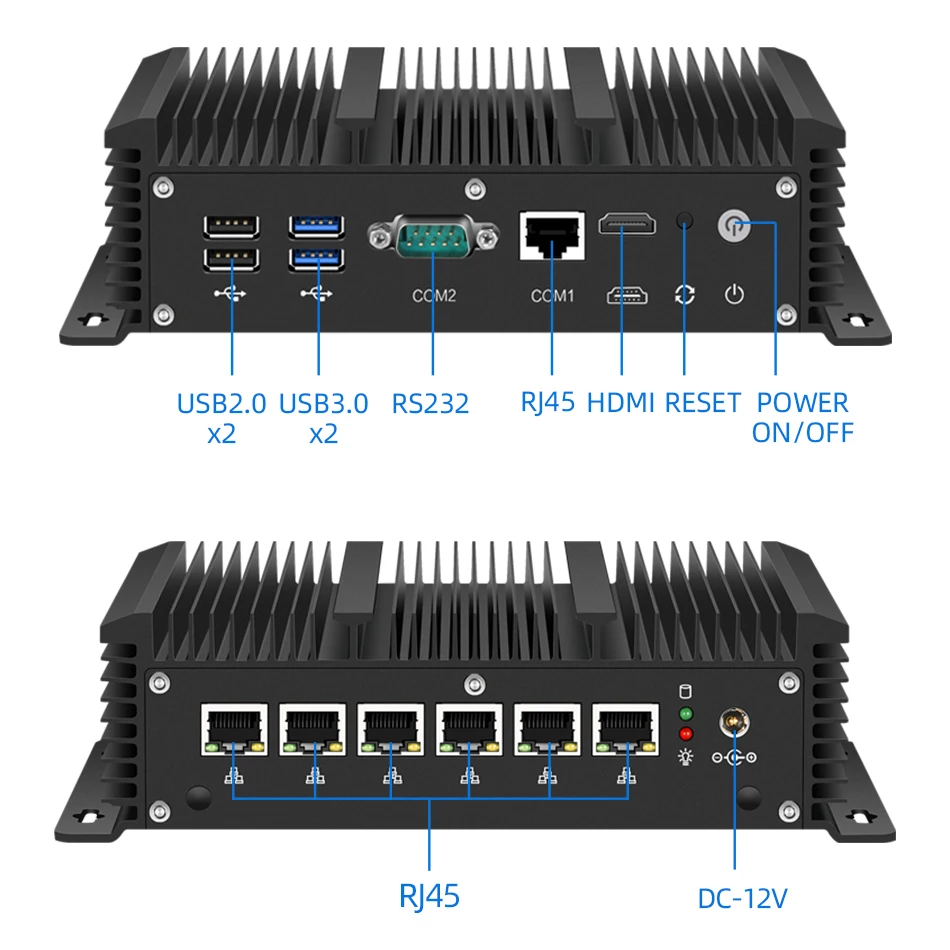 COM2
COM1

USB2.0 x2
USB3.0 x2
RS232
RJ45
HDMI
RESET
POWER ON/OFF

RJ45
DC-12V