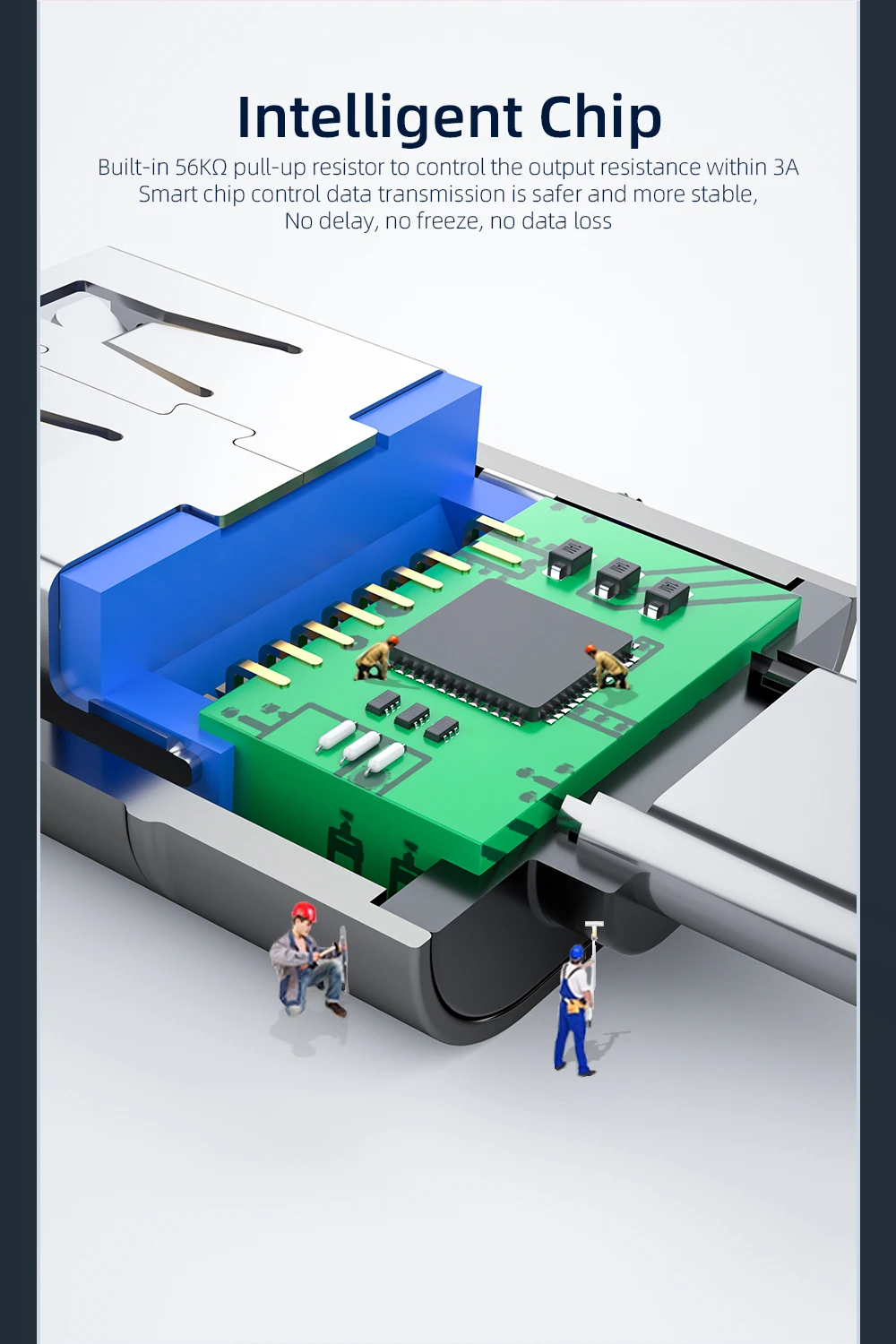 Intelligent Chip

Built-in 56KΩ pull-up resistor to control the output resistance within 3A
Smart chip control data transmission is safer and more stable,
No delay, no freeze, no data loss