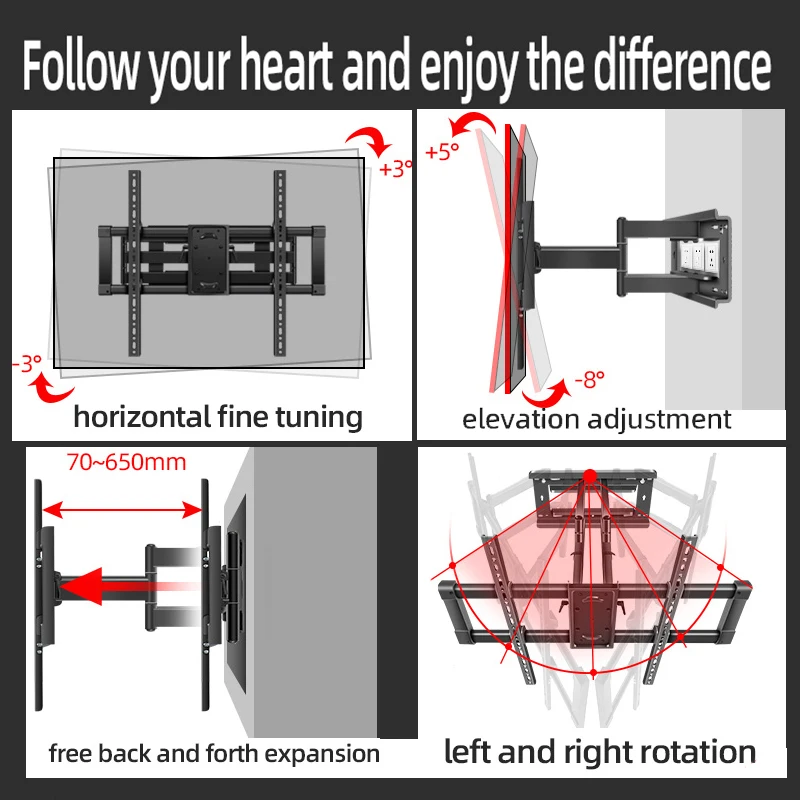 Follow your heart and enjoy the difference

+3°

-3°

horizontal fine tuning

+5°

-8°

elevation adjustment

70~650mm

free back and forth expansion

left and right rotation