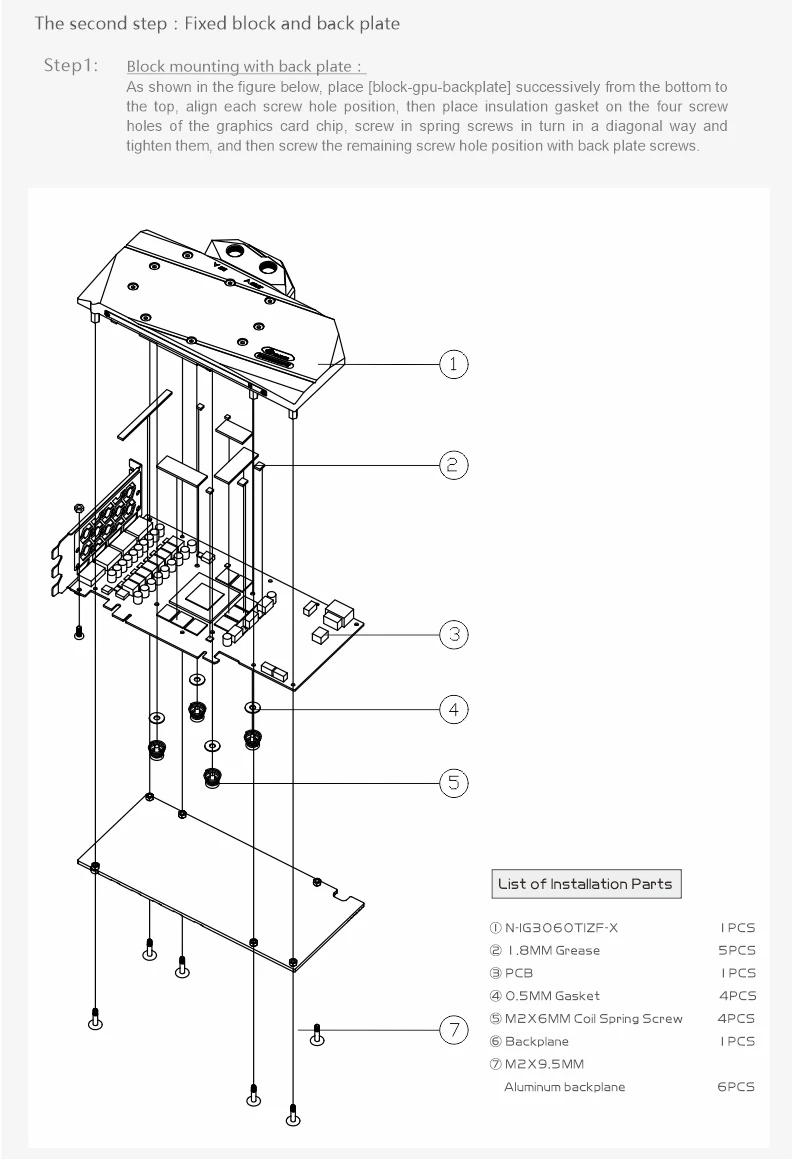 The second step : Fixed block and back plate

Step1: Block mounting with back plate :
As shown in the figure below, place [block-gpu-backplate] successively from the bottom to the top, align each screw hole position, then place insulation gasket on the four screw holes of the graphics card chip, screw in spring screws in turn in a diagonal way and tighten them, and then screw the remaining screw hole position with back plate screws.

1
2
3
4
5
7

List of Installation Parts

| | |
|---|---|
| ① N-IG3060TIZF-X | 1PCS |
| ② 1.8MM Grease | 5PCS |
| ③ PCB | 1PCS |
| ④ 0.5MM Gasket | 4PCS |
| ⑤ M2X6MM Coil Spring Screw | 4PCS |
| ⑥ Backplane | 1PCS |
| ⑦ M2X9.5MM Aluminum backplane | 6PCS |