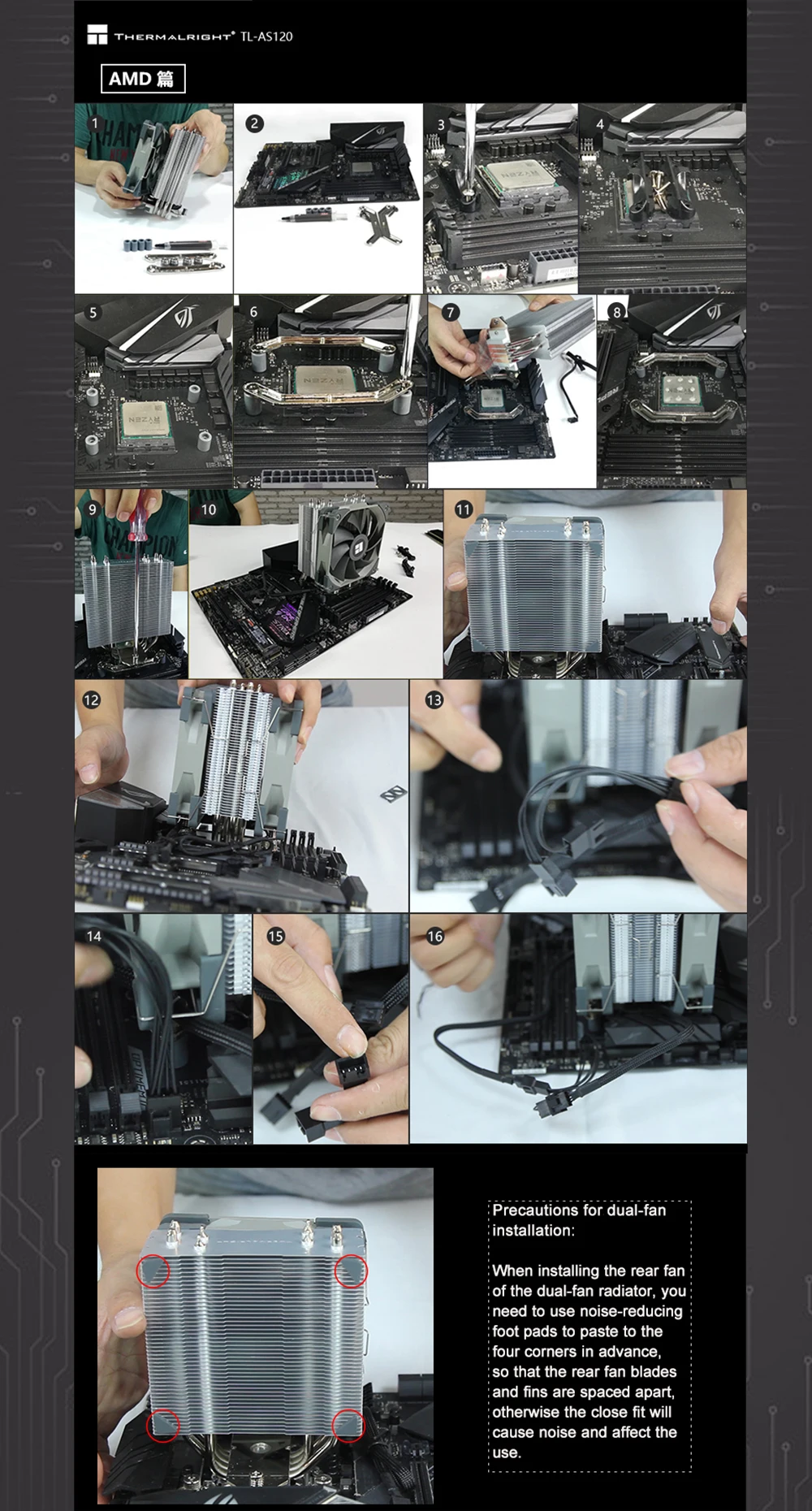 THERMALRIGHT® TL-AS120

AMD 篇

1
2
3
4
5
6
7
8
9
10
11
12
13
14
15
16

Precautions for dual-fan installation:

When installing the rear fan of the dual-fan radiator, you need to use noise-reducing foot pads to paste to the four corners in advance, so that the rear fan blades and fins are spaced apart, otherwise the close fit will cause noise and affect the use.