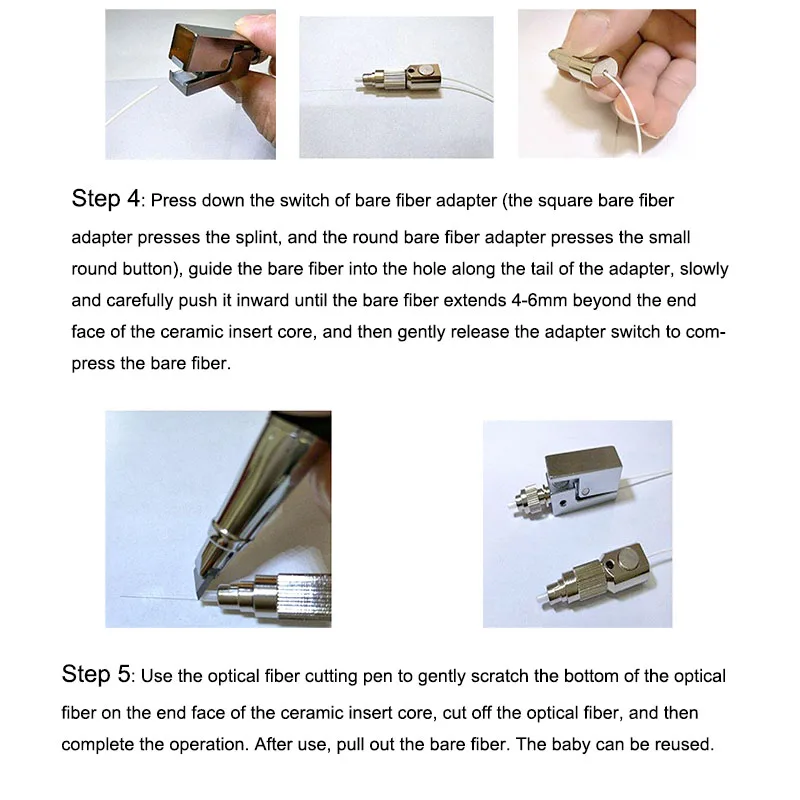 Step 4: Press down the switch of bare fiber adapter (the square bare fiber adapter presses the splint, and the round bare fiber adapter presses the small round button), guide the bare fiber into the hole along the tail of the adapter, slowly and carefully push it inward until the bare fiber extends 4-6mm beyond the end face of the ceramic insert core, and then gently release the adapter switch to compress the bare fiber.

Step 5: Use the optical fiber cutting pen to gently scratch the bottom of the optical fiber on the end face of the ceramic insert core, cut off the optical fiber, and then complete the operation. After use, pull out the bare fiber. The baby can be reused.