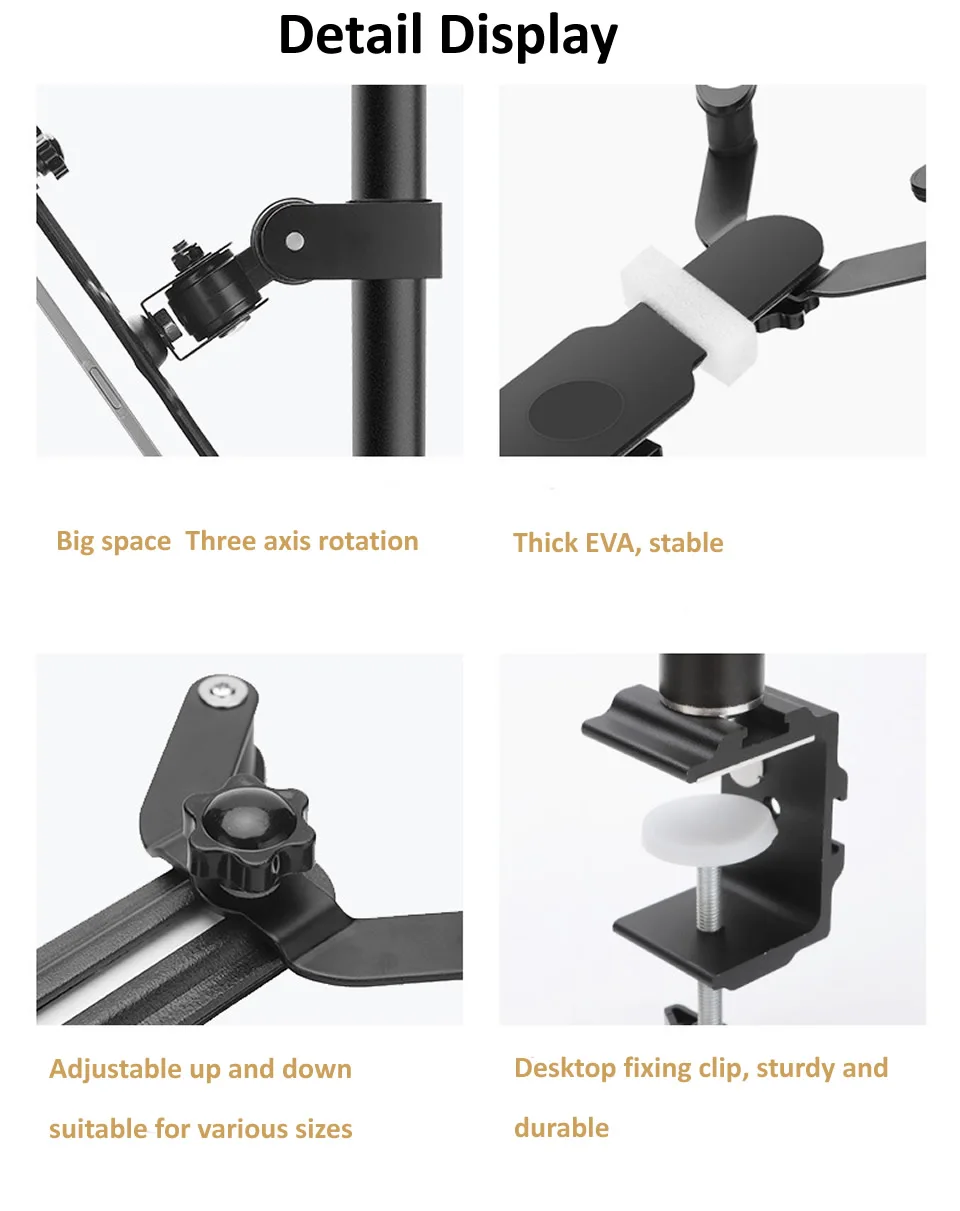 Detail Display

Big space  Three axis rotation

Thick EVA, stable

Adjustable up and down suitable for various sizes

Desktop fixing clip, sturdy and durable