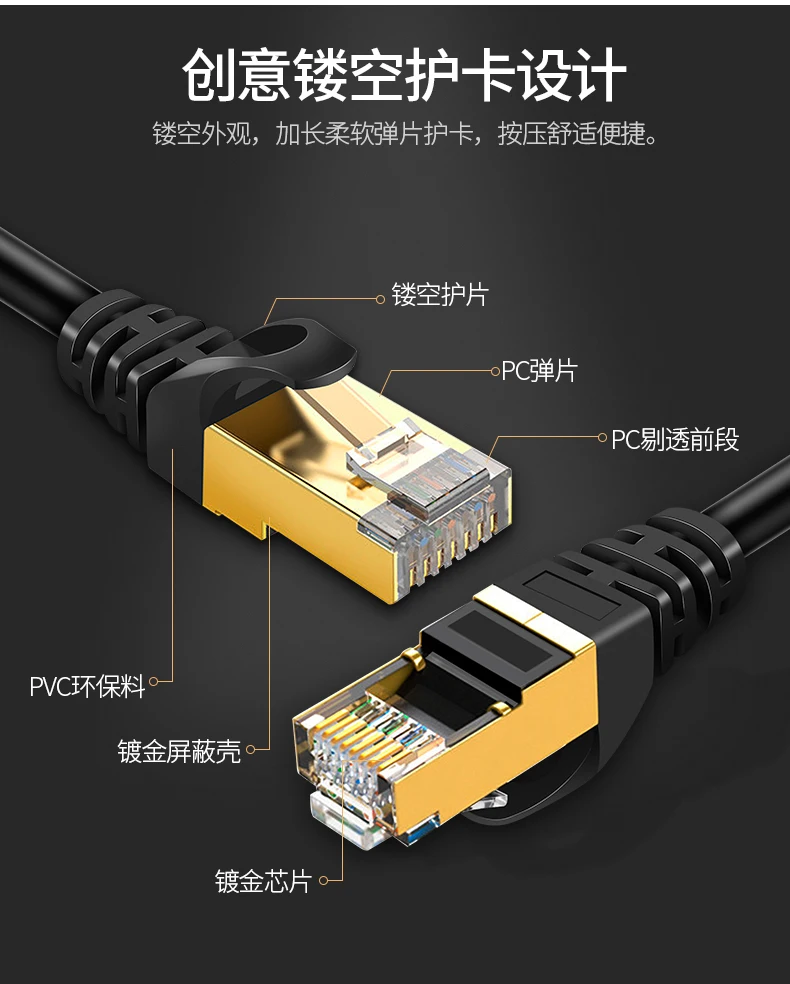 创意镂空护卡设计

镂空外观，加长柔软弹片护卡，按压舒适便捷。

镂空护片

PC弹片

PC剔透前段

PVC环保料

镀金屏蔽壳

镀金芯片