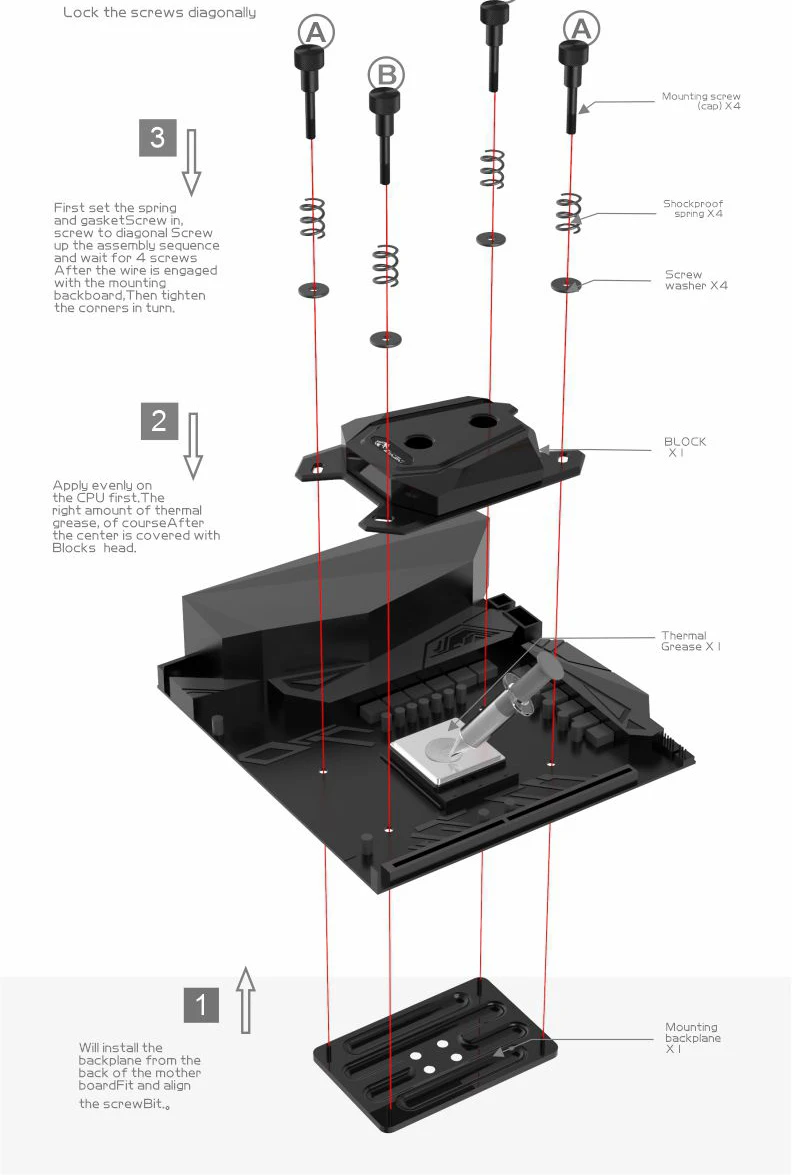 Lock the screws diagonally

A

B

A

Mounting screw (cap) X4

3

First set the spring and gasketScrew in, screw to diagonal Screw up the assembly sequence and wait for 4 screws After the wire is engaged with the mounting backboard,Then tighten the corners in turn.

Shockproof spring X4

Screw washer X4

2

Apply evenly on the CPU first.The right amount of thermal grease, of courseAfter the center is covered with Blocks head.

BLOCK X 1

Thermal Grease X 1

1

Will install the backplane from the back of the mother boardFit and align the screwBit.。

Mounting backplane X 1