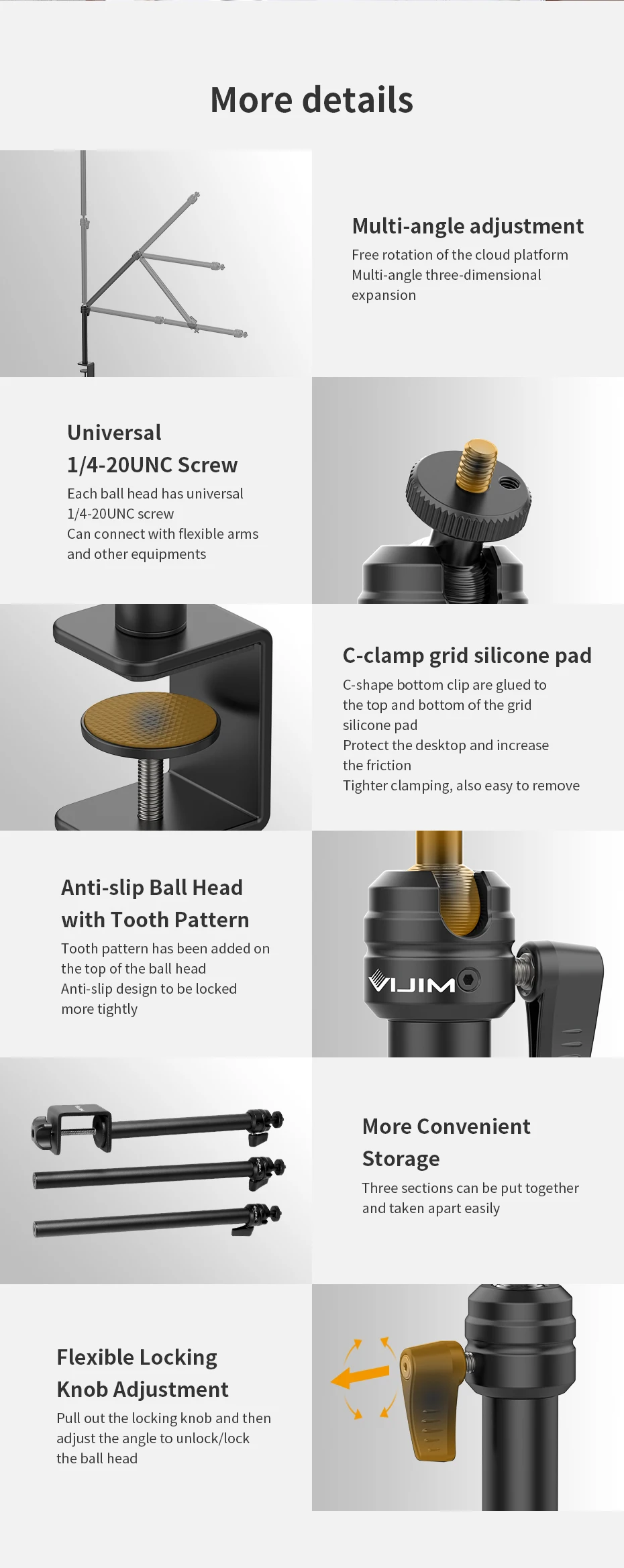 More details

Multi-angle adjustment

Free rotation of the cloud platform
Multi-angle three-dimensional expansion

Universal 1/4-20UNC Screw

Each ball head has universal 1/4-20UNC screw
Can connect with flexible arms and other equipments

C-clamp grid silicone pad

C-shape bottom clip are glued to the top and bottom of the grid silicone pad
Protect the desktop and increase the friction
Tighter clamping, also easy to remove

Anti-slip Ball Head with Tooth Pattern

Tooth pattern has been added on the top of the ball head
Anti-slip design to be locked more tightly

VIJIM

More Convenient Storage

Three sections can be put together and taken apart easily

Flexible Locking Knob Adjustment

Pull out the locking knob and then adjust the angle to unlock/lock the ball head