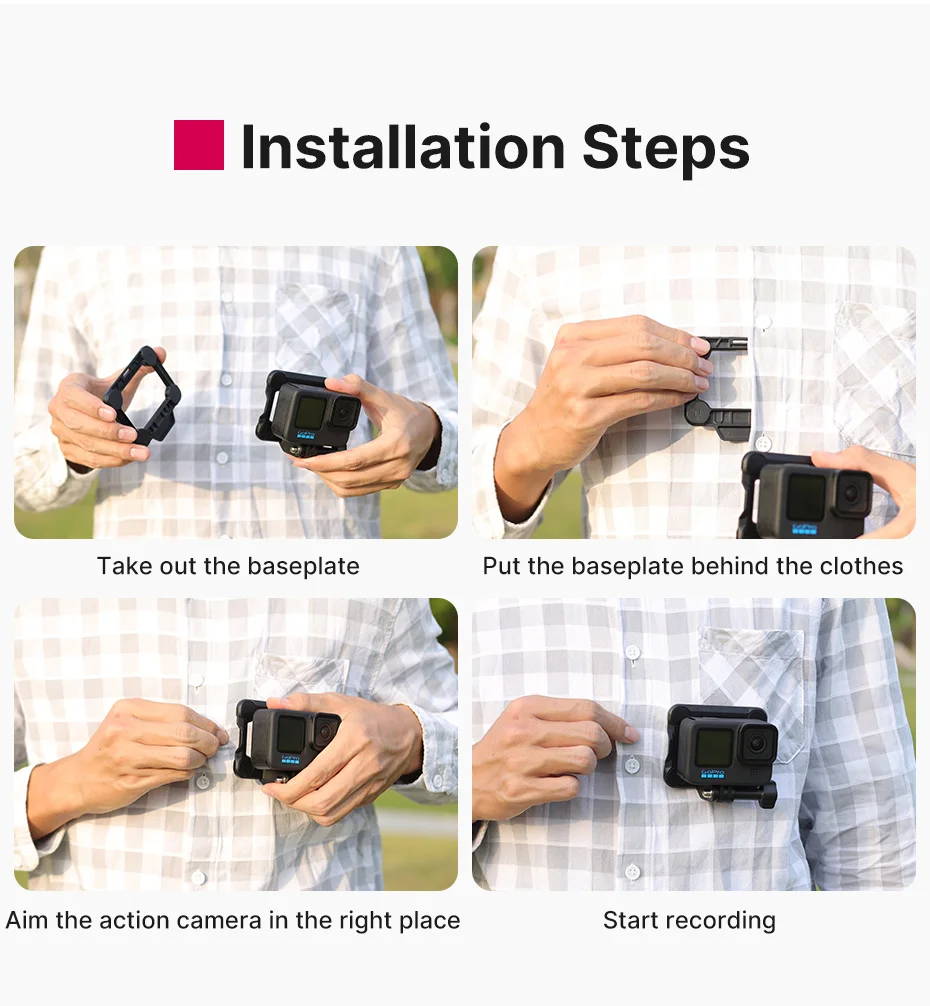 Installation Steps

Take out the baseplate

Put the baseplate behind the clothes

Aim the action camera in the right place

Start recording