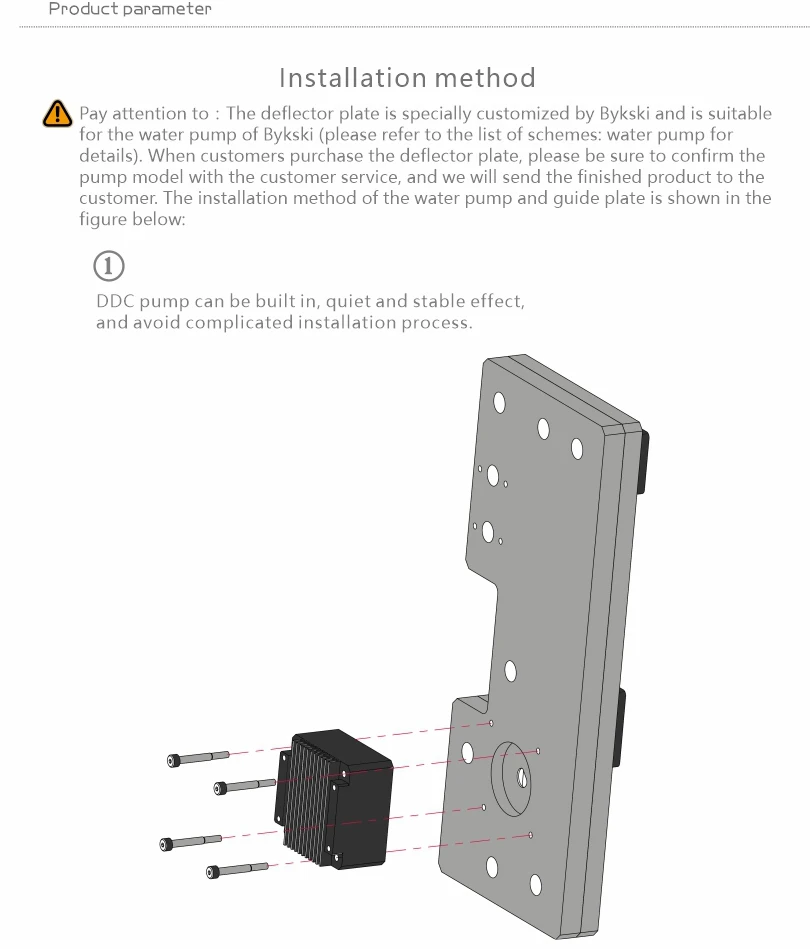 Product parameter

Installation method

Pay attention to : The deflector plate is specially customized by Bykski and is suitable for the water pump of Bykski (please refer to the list of schemes: water pump for details). When customers purchase the deflector plate, please be sure to confirm the pump model with the customer service, and we will send the finished product to the customer. The installation method of the water pump and guide plate is shown in the figure below:

①

DDC pump can be built in, quiet and stable effect, and avoid complicated installation process.