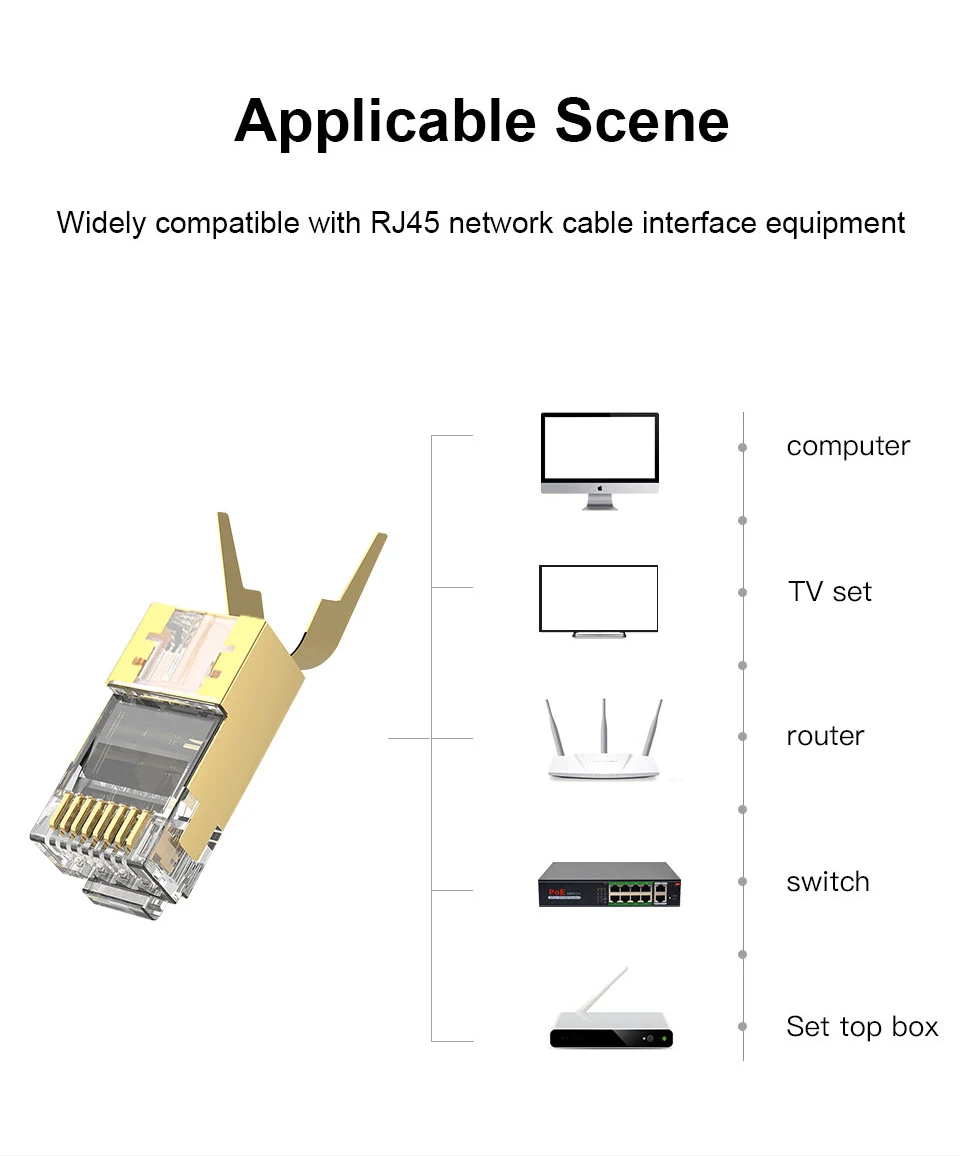 Applicable Scene

Widely compatible with RJ45 network cable interface equipment

computer

TV set

router

PoE

switch

Set top box