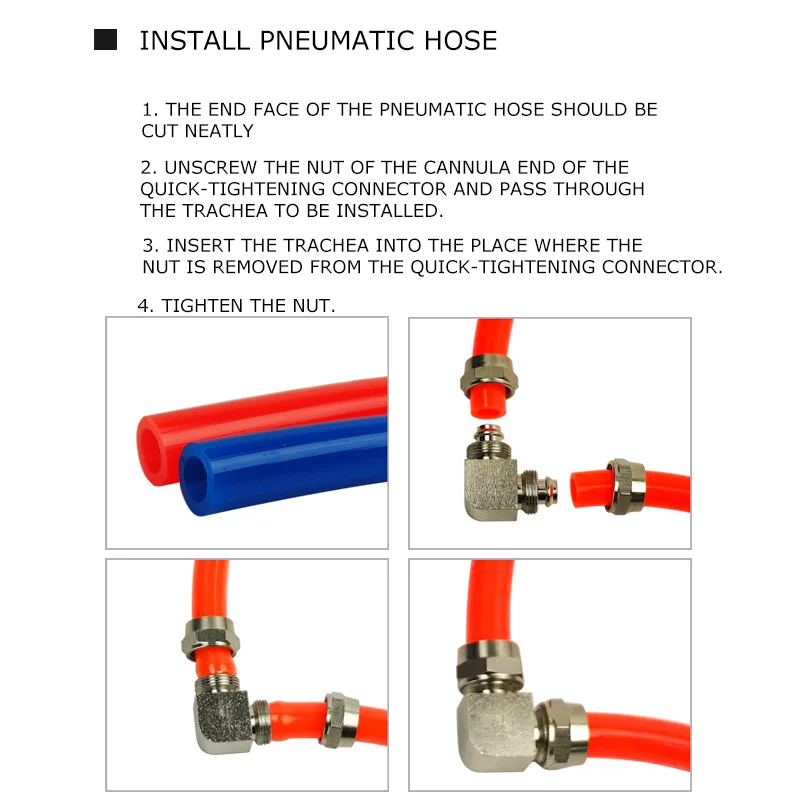 INSTALL PNEUMATIC HOSE

1. THE END FACE OF THE PNEUMATIC HOSE SHOULD BE CUT NEATLY

2. UNSCREW THE NUT OF THE CANNULA END OF THE QUICK-TIGHTENING CONNECTOR AND PASS THROUGH THE TRACHEA TO BE INSTALLED.

3. INSERT THE TRACHEA INTO THE PLACE WHERE THE NUT IS REMOVED FROM THE QUICK-TIGHTENING CONNECTOR.

4. TIGHTEN THE NUT.