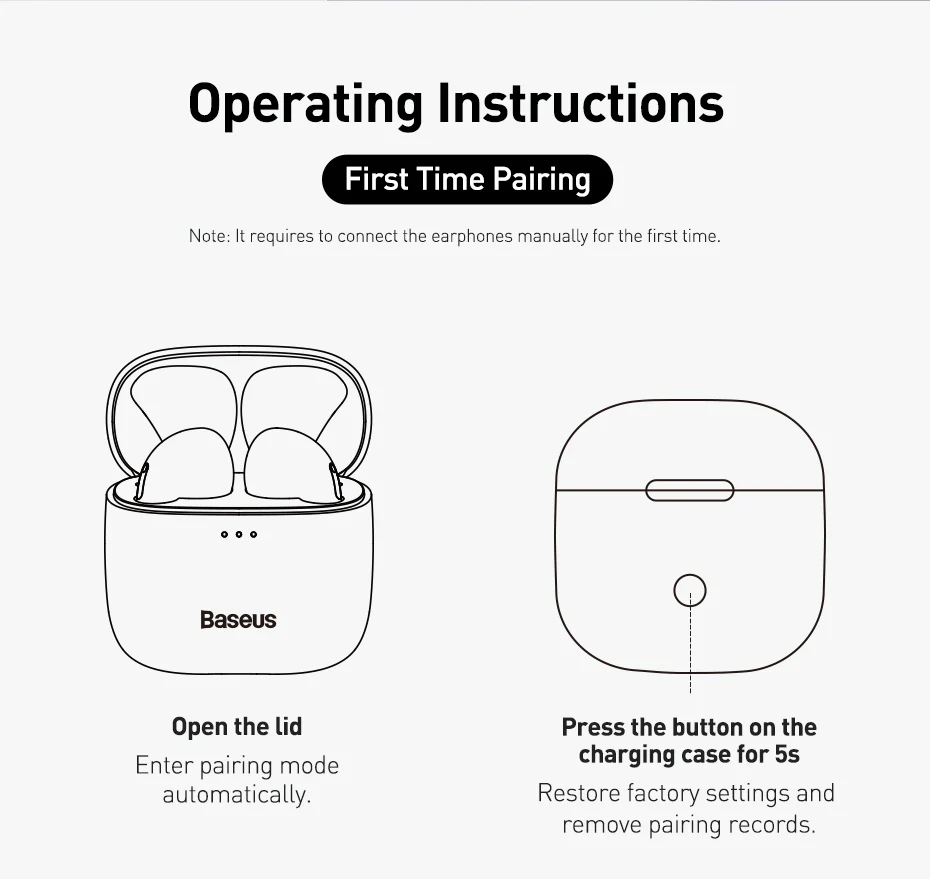 Operating Instructions

First Time Pairing

Note: It requires to connect the earphones manually for the first time.

Baseus

Open the lid

Enter pairing mode automatically.

Press the button on the charging case for 5s

Restore factory settings and remove pairing records.