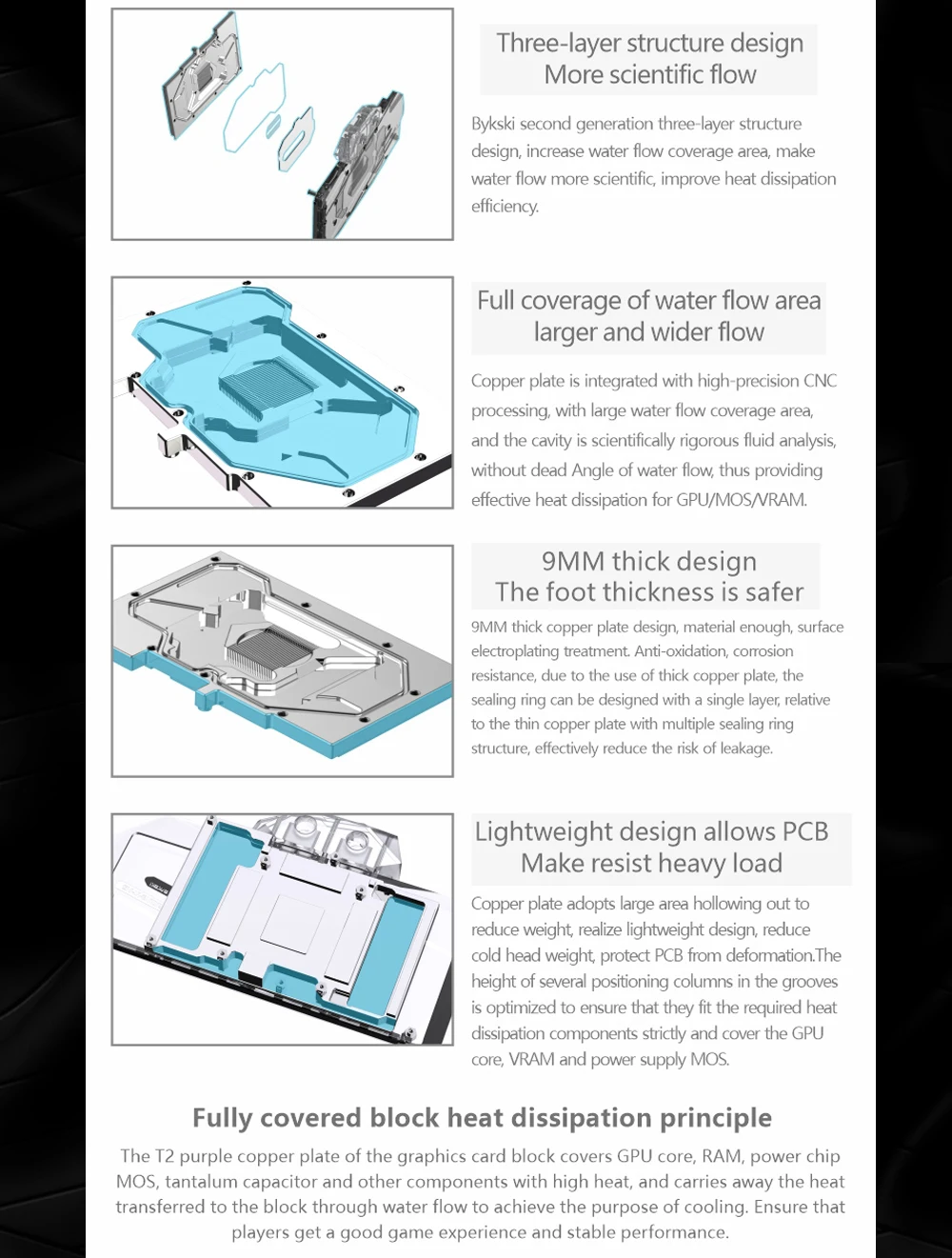 Three-layer structure design
More scientific flow

Bykski second generation three-layer structure design, increase water flow coverage area, make water flow more scientific, improve heat dissipation efficiency.

Full coverage of water flow area
larger and wider flow

Copper plate is integrated with high-precision CNC processing, with large water flow coverage area, and the cavity is scientifically rigorous fluid analysis, without dead Angle of water flow, thus providing effective heat dissipation for GPU/MOS/VRAM.

9MM thick design
The foot thickness is safer

9MM thick copper plate design, material enough, surface electroplating treatment. Anti-oxidation, corrosion resistance, due to the use of thick copper plate, the sealing ring can be designed with a single layer, relative to the thin copper plate with multiple sealing ring structure, effectively reduce the risk of leakage.

Lightweight design allows PCB
Make resist heavy load

Copper plate adopts large area hollowing out to reduce weight, realize lightweight design, reduce cold head weight, protect PCB from deformation.The height of several positioning columns in the grooves is optimized to ensure that they fit the required heat dissipation components strictly and cover the GPU core, VRAM and power supply MOS.

Fully covered block heat dissipation principle

The T2 purple copper plate of the graphics card block covers GPU core, RAM, power chip MOS, tantalum capacitor and other components with high heat, and carries away the heat transferred to the block through water flow to achieve the purpose of cooling. Ensure that players get a good game experience and stable performance.