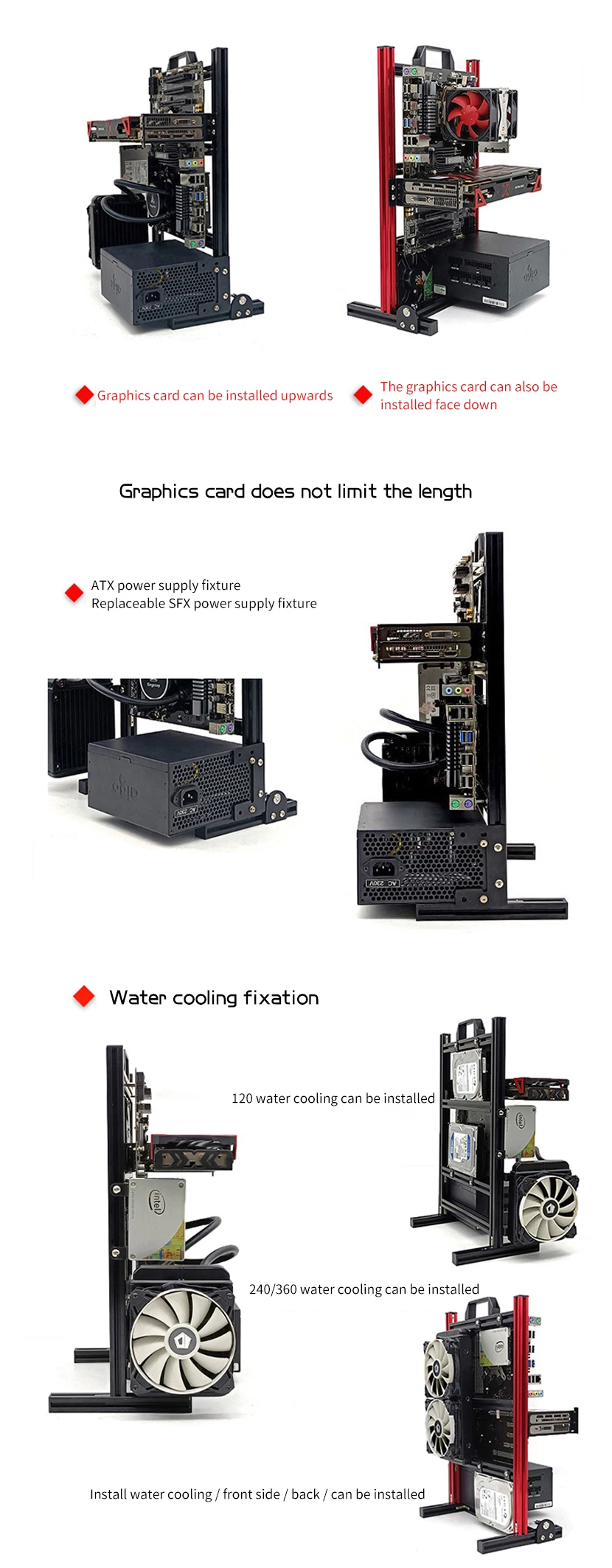 Graphics card can be installed upwards

The graphics card can also be installed face down

Graphics card does not limit the length

ATX power supply fixture
Replaceable SFX power supply fixture

AC 230V

AC 230V

Water cooling fixation

120 water cooling can be installed

intel

240/360 water cooling can be installed

Install water cooling / front side / back / can be installed