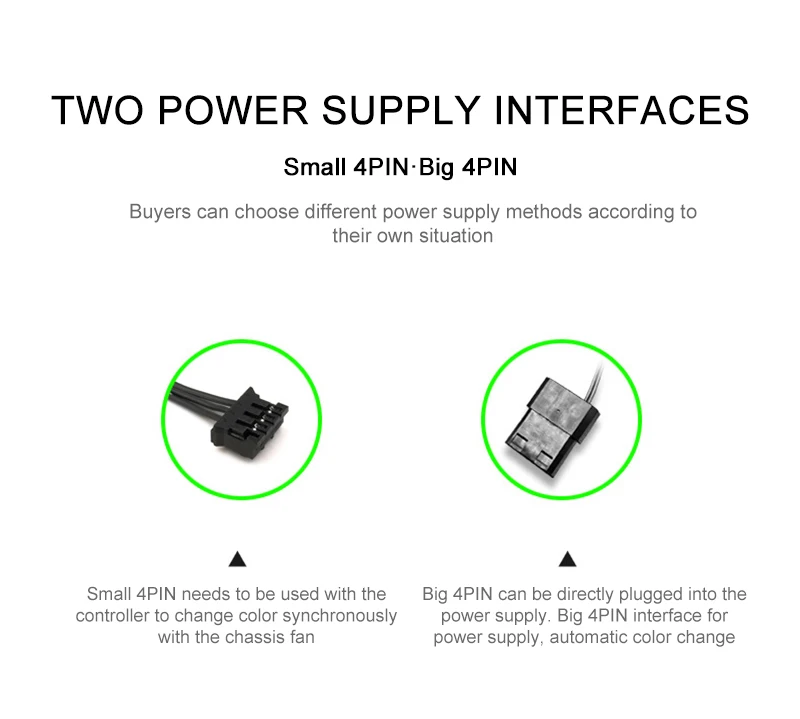 TWO POWER SUPPLY INTERFACES

Small 4PIN·Big 4PIN

Buyers can choose different power supply methods according to their own situation

▲

Small 4PIN needs to be used with the controller to change color synchronously with the chassis fan

▲

Big 4PIN can be directly plugged into the power supply. Big 4PIN interface for power supply, automatic color change