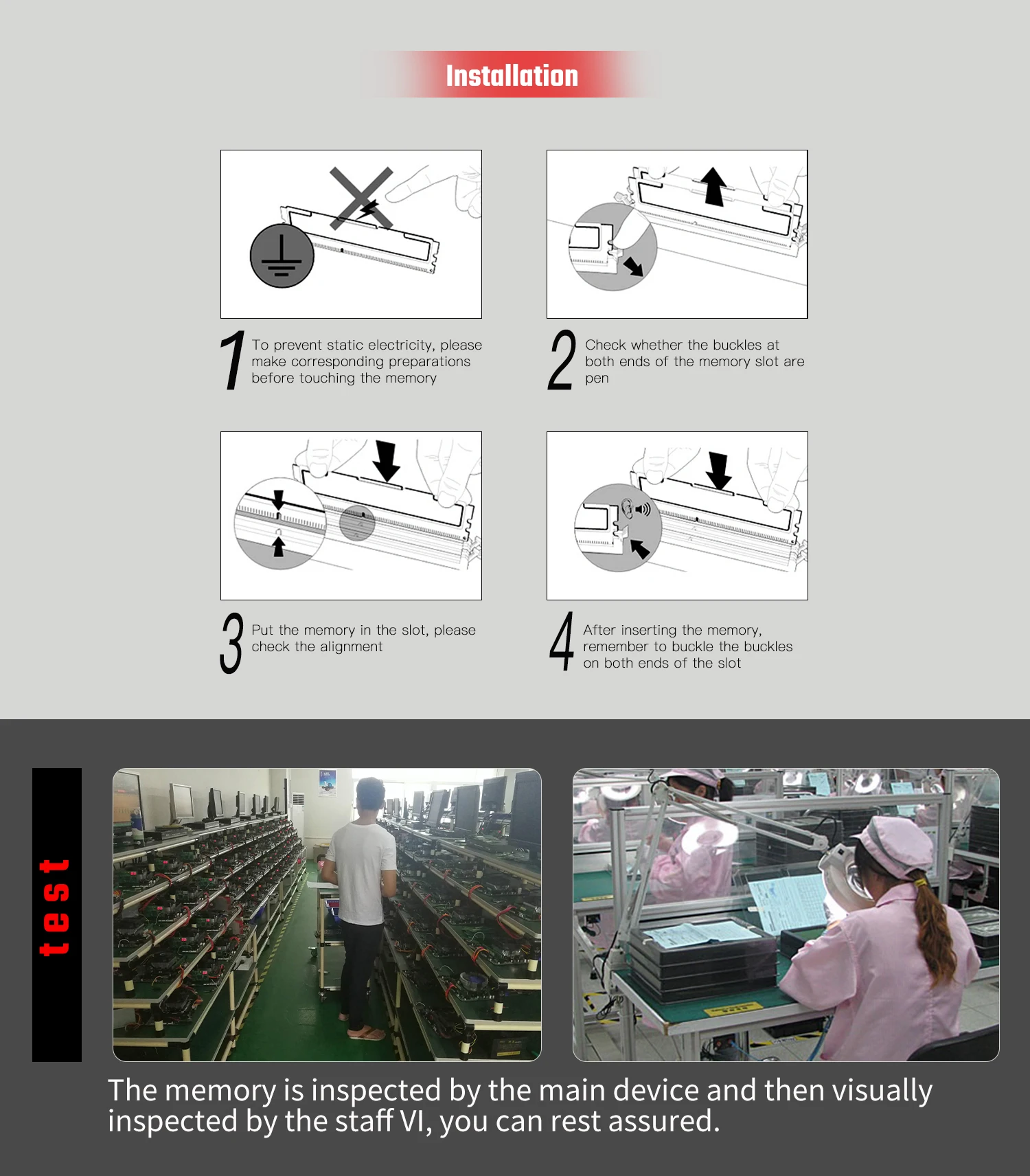 Installation

1 To prevent static electricity, please make corresponding preparations before touching the memory

2 Check whether the buckles at both ends of the memory slot are pen

3 Put the memory in the slot, please check the alignment

4 After inserting the memory, remember to buckle the buckles on both ends of the slot

test

The memory is inspected by the main device and then visually inspected by the staff VI, you can rest assured.