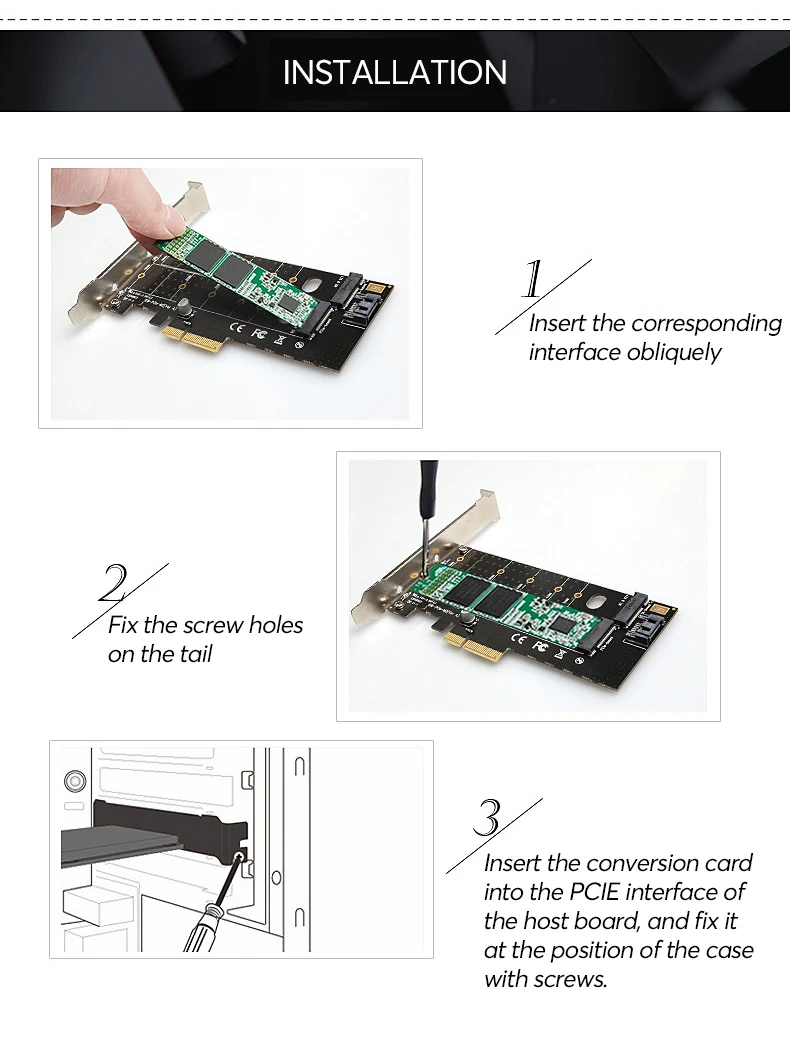 INSTALLATION

1
Insert the corresponding interface obliquely

2
Fix the screw holes on the tail

3
Insert the conversion card into the PCIE interface of the host board, and fix it at the position of the case with screws.