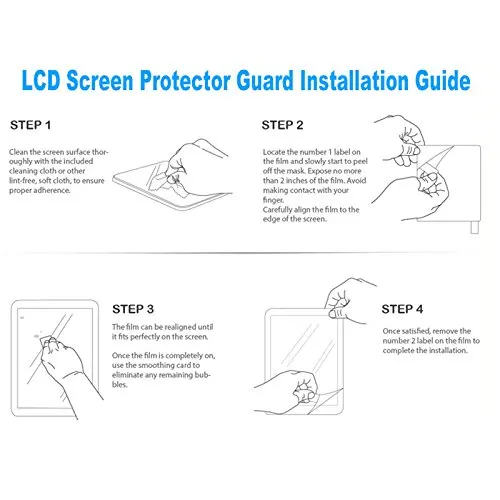 LCD Screen Protector Guard Installation Guide

STEP 1

Clean the screen surface thoroughly with the included cleaning cloth or other lint-free, soft cloth, to ensure proper adherence.

STEP 2

Locate the number 1 label on the film and slowly start to peel off the mask. Expose no more than 2 inches of the film. Avoid making contact with your finger.
Carefully align the film to the edge of the screen.

STEP 3

The film can be realigned until it fits perfectly on the screen.

Once the film is completely on, use the smoothing card to eliminate any remaining bubbles.

STEP 4

Once satisfied, remove the number 2 label on the film to complete the installation.