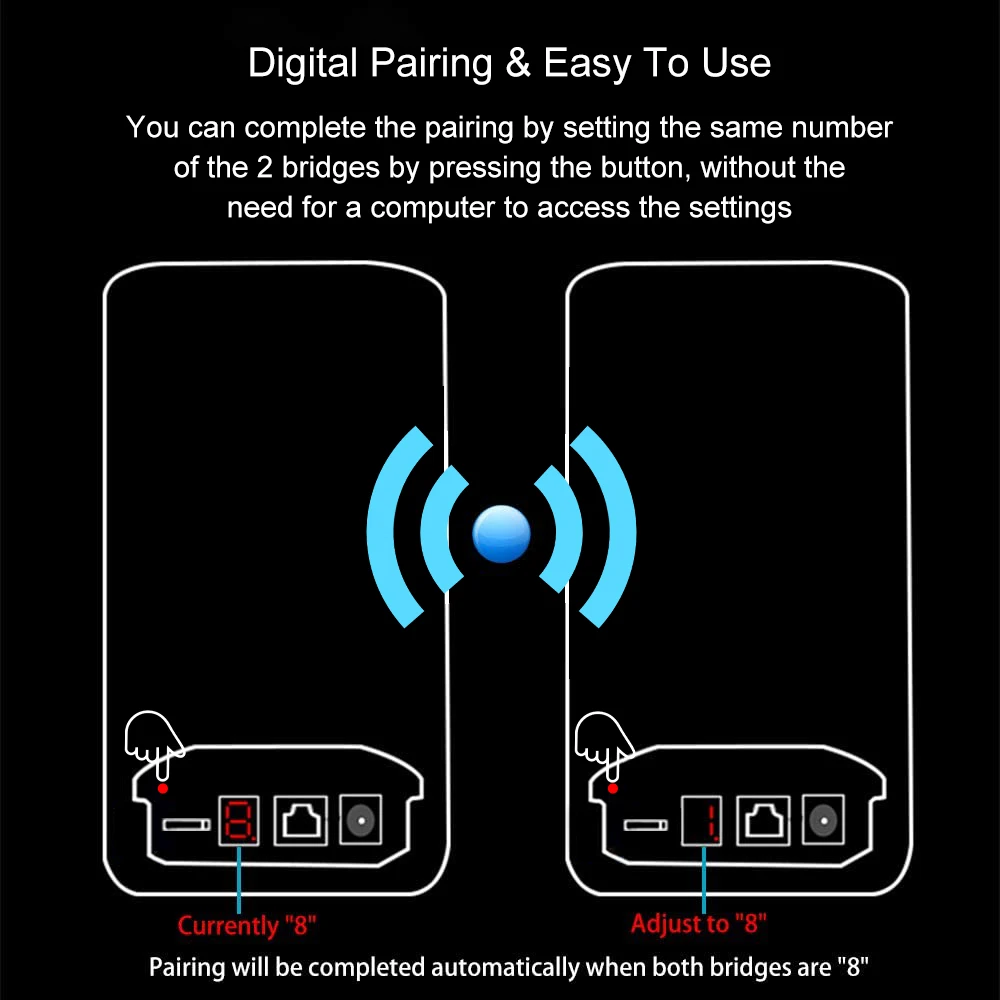 Digital Pairing & Easy To Use

You can complete the pairing by setting the same number of the 2 bridges by pressing the button, without the need for a computer to access the settings

8.

1.

Currently "8"

Adjust to "8"

Pairing will be completed automatically when both bridges are "8"