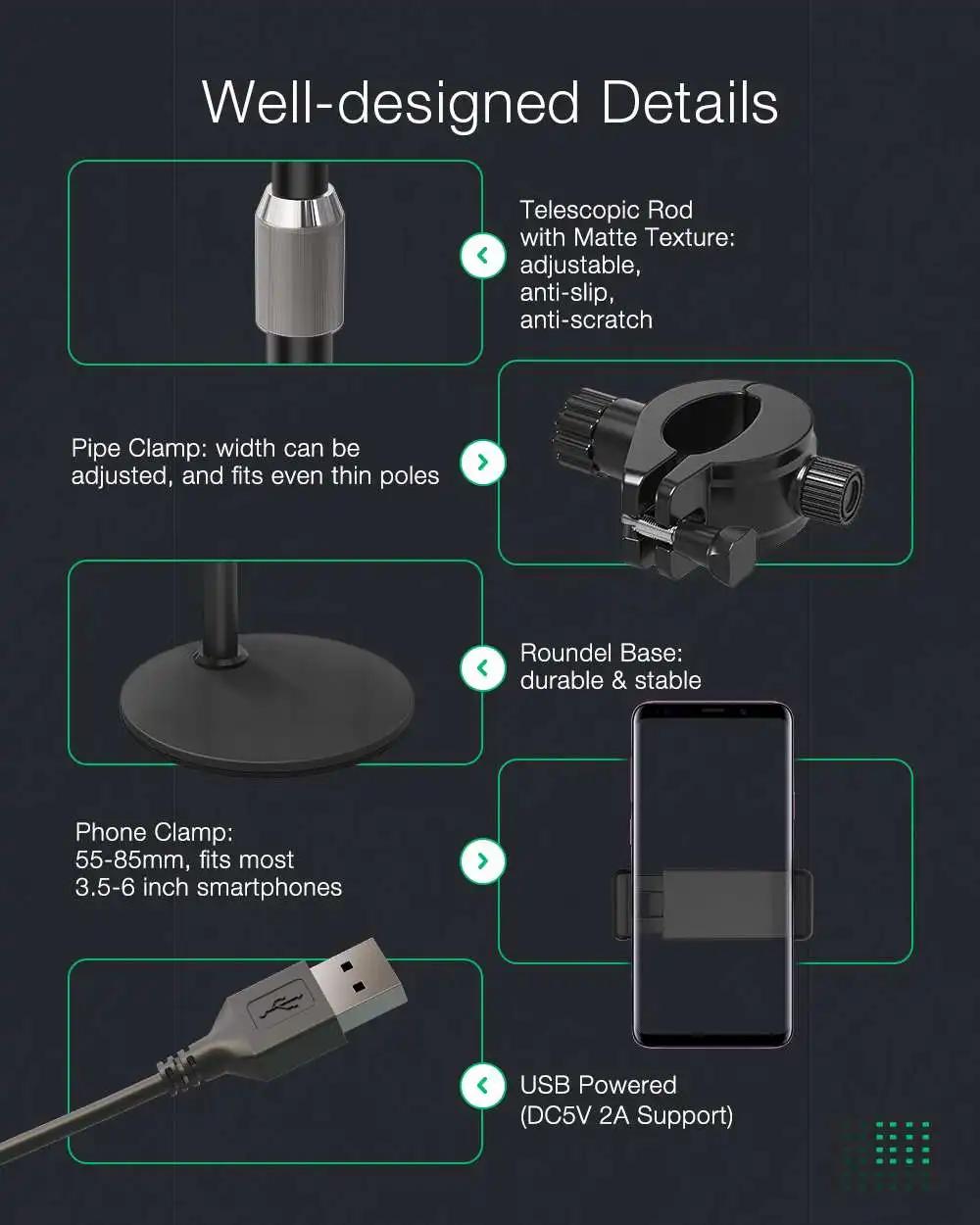 Well-designed Details

Telescopic Rod with Matte Texture: adjustable, anti-slip, anti-scratch

Pipe Clamp: width can be adjusted, and fits even thin poles

Roundel Base: durable & stable

Phone Clamp: 55-85mm, fits most 3.5-6 inch smartphones

USB Powered (DC5V 2A Support)