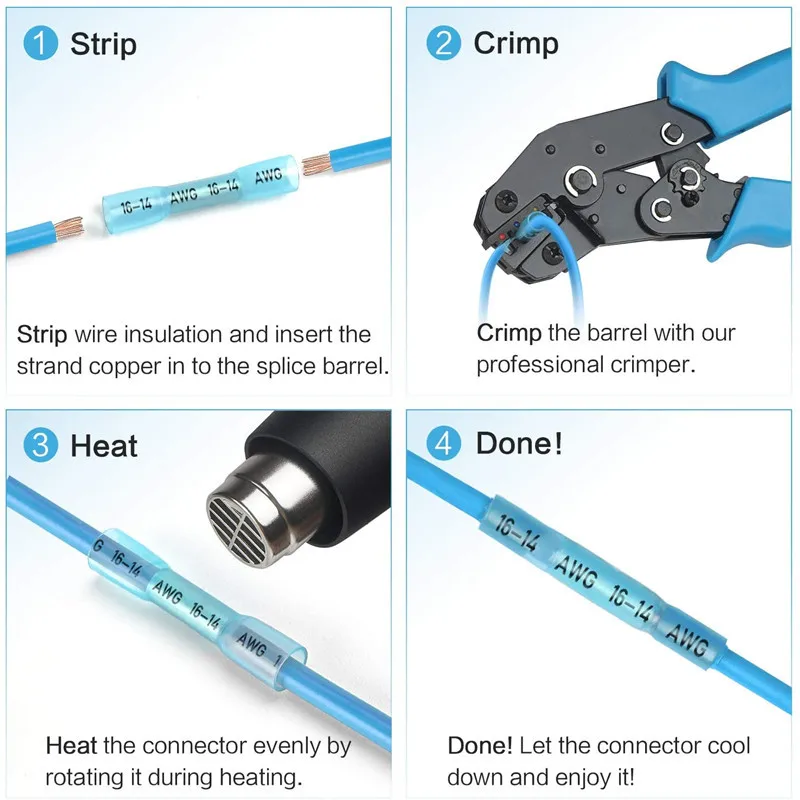 1 Strip

16-14 AWG 16-14 AWG

Strip wire insulation and insert the strand copper in to the splice barrel.

2 Crimp

Crimp the barrel with our professional crimper.

3 Heat

G 16-14 AWG 16-14 AWG 1

Heat the connector evenly by rotating it during heating.

4 Done!

16-14 AWG 16-14 AWG

Done! Let the connector cool down and enjoy it!