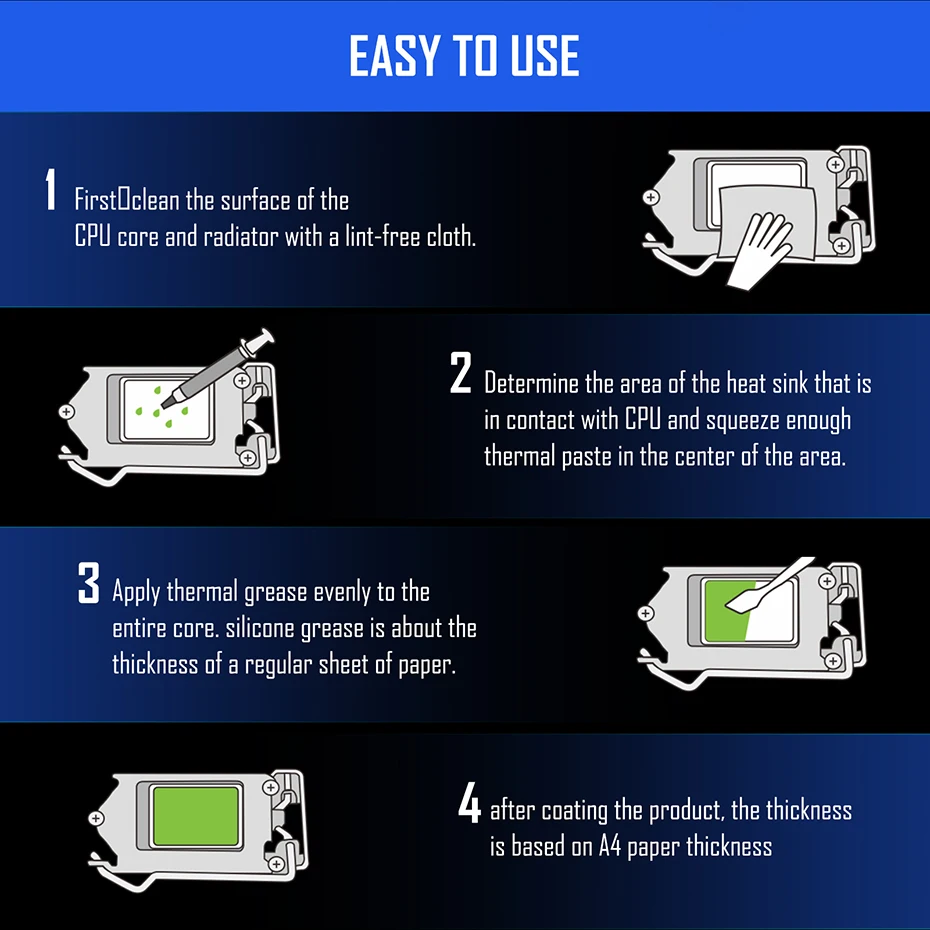 EASY TO USE

1 First□clean the surface of the CPU core and radiator with a lint-free cloth.

2 Determine the area of the heat sink that is in contact with CPU and squeeze enough thermal paste in the center of the area.

3 Apply thermal grease evenly to the entire core. silicone grease is about the thickness of a regular sheet of paper.

4 after coating the product, the thickness is based on A4 paper thickness