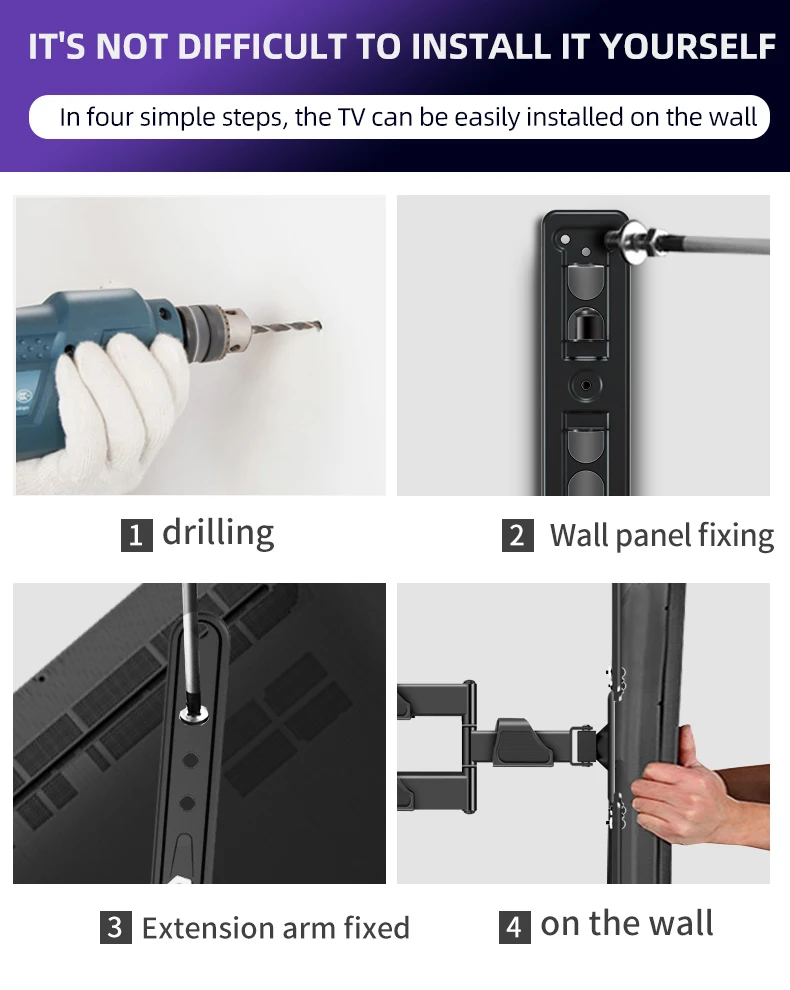 IT'S NOT DIFFICULT TO INSTALL IT YOURSELF

In four simple steps, the TV can be easily installed on the wall

1 drilling

2 Wall panel fixing

3 Extension arm fixed

4 on the wall