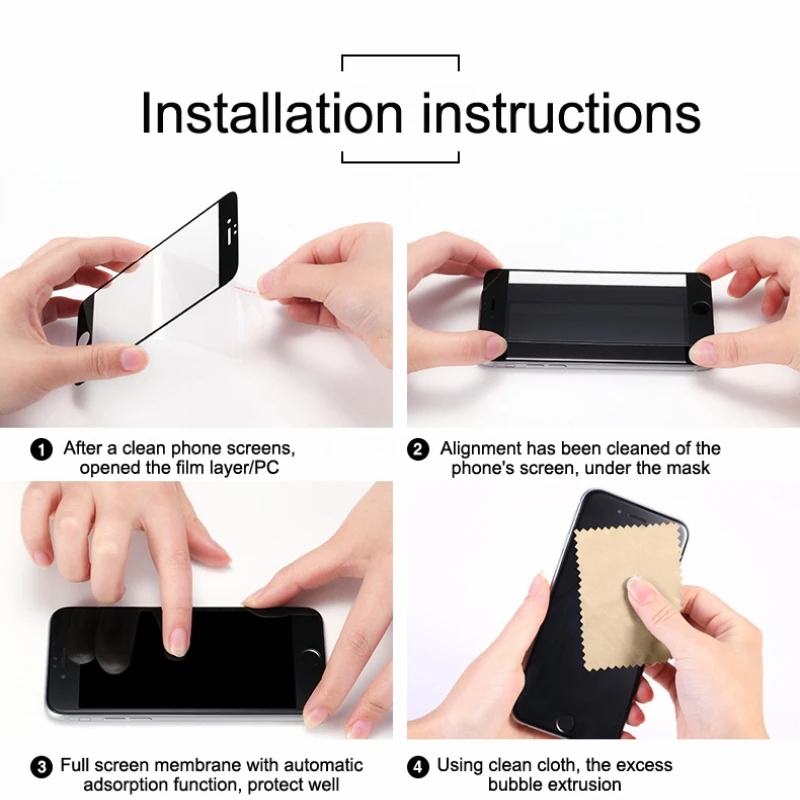 Installation instructions

1 After a clean phone screens, opened the film layer/PC

2 Alignment has been cleaned of the phone's screen, under the mask

3 Full screen membrane with automatic adsorption function, protect well

4 Using clean cloth, the excess bubble extrusion