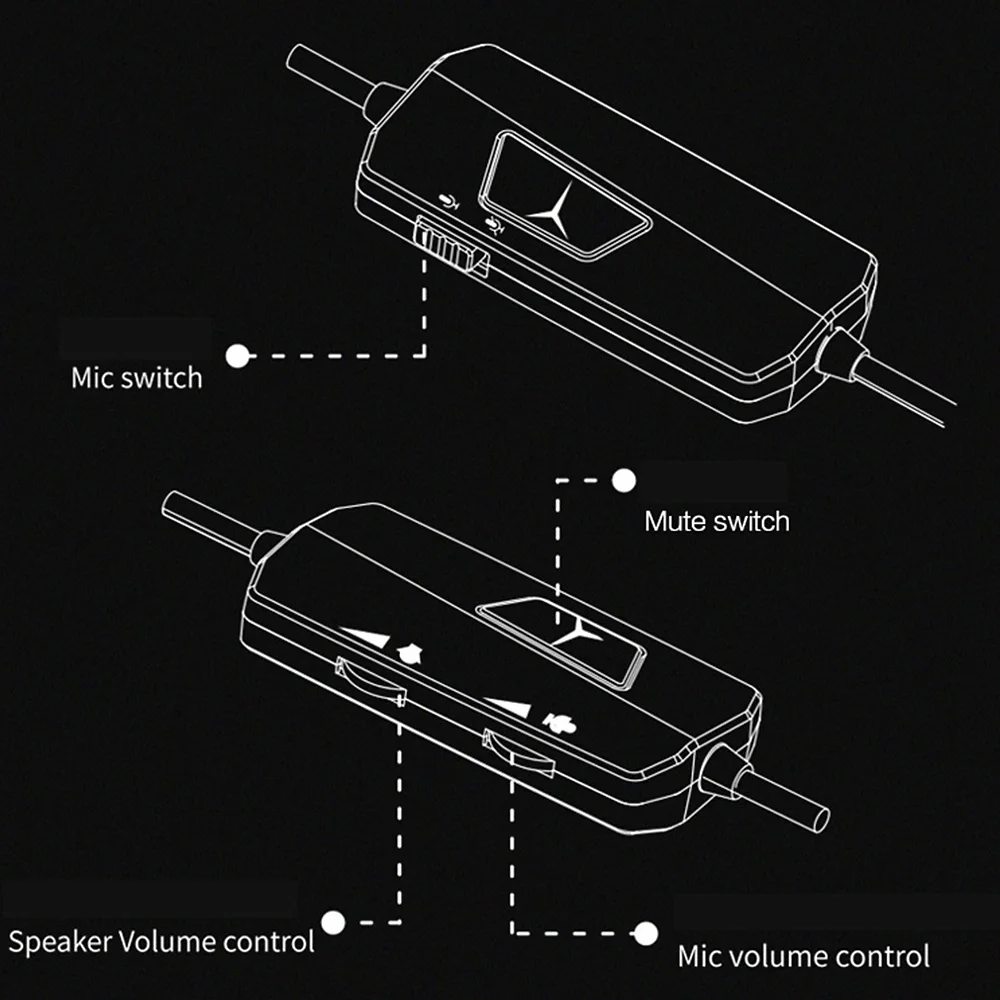 Mic switch

Mute switch

Speaker Volume control

Mic volume control