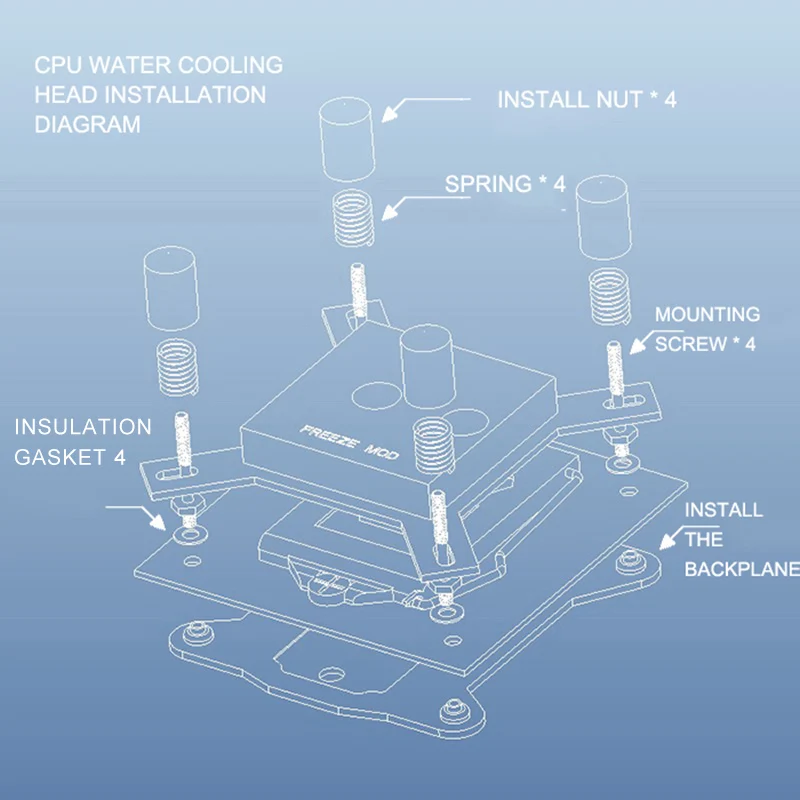 CPU WATER COOLING HEAD INSTALLATION DIAGRAM

INSTALL NUT * 4

SPRING * 4

MOUNTING SCREW * 4

INSULATION GASKET 4

FREEZE MOD

INSTALL THE BACKPLANE