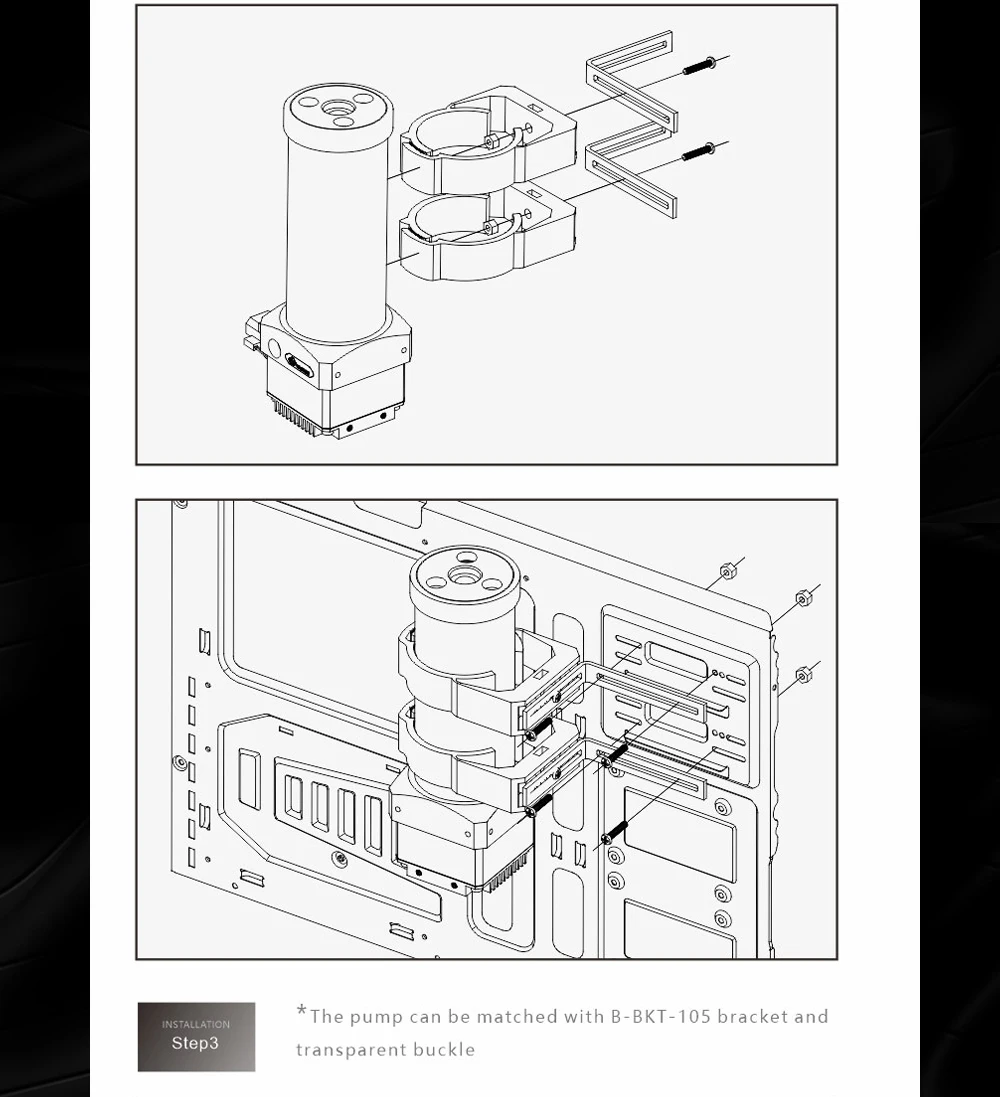 INSTALLATION
Step3

*The pump can be matched with B-BKT-105 bracket and transparent buckle