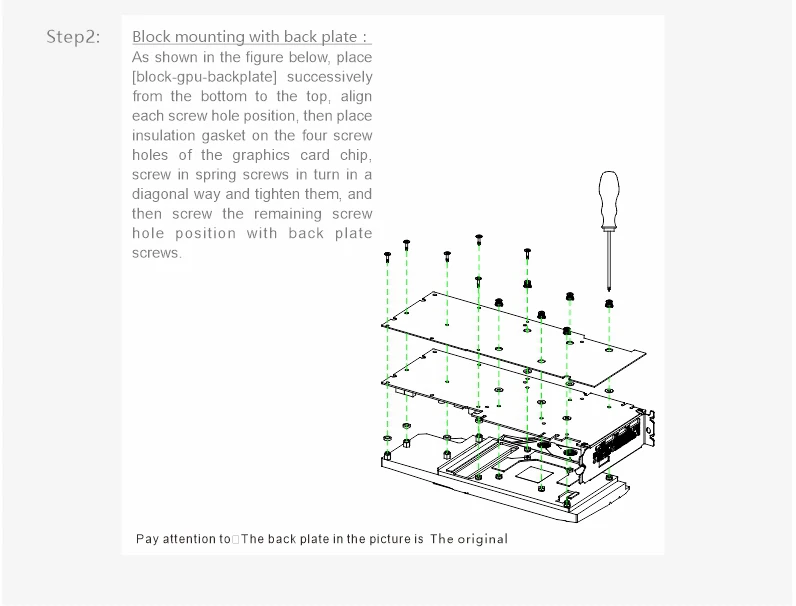 Step2:

Block mounting with back plate :

As shown in the figure below, place [block-gpu-backplate] successively from the bottom to the top, align each screw hole position, then place insulation gasket on the four screw holes of the graphics card chip, screw in spring screws in turn in a diagonal way and tighten them, and then screw the remaining screw hole position with back plate screws.

Pay attention to□The back plate in the picture is The original