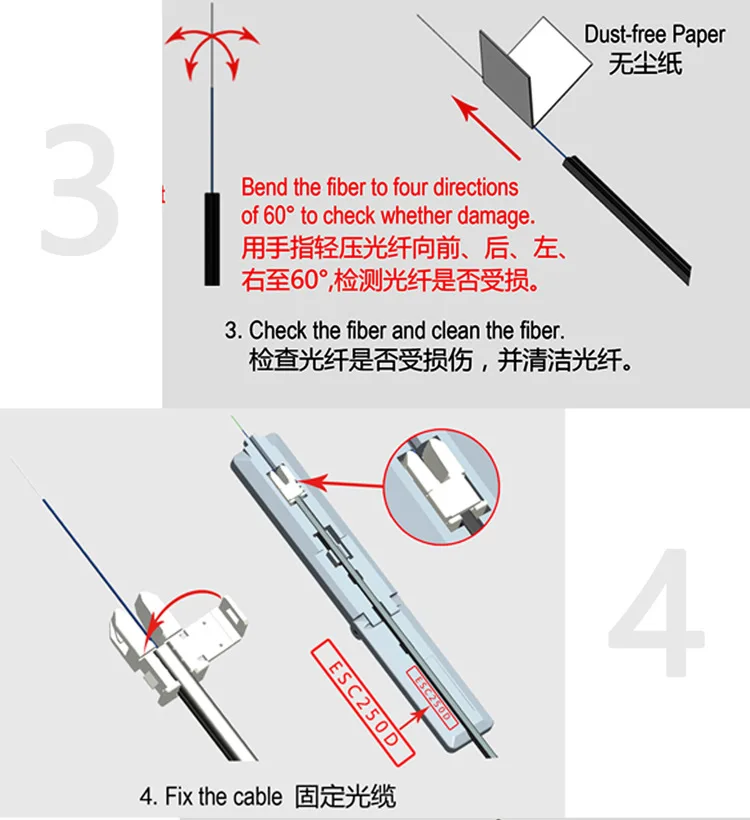 3

Dust-free Paper
无尘纸

Bend the fiber to four directions of 60° to check whether damage.
用手指轻压光纤向前、后、左、右至60°,检测光纤是否受损。

3. Check the fiber and clean the fiber.
检查光纤是否受损伤，并清洁光纤。

4

ESC250D

ESC250D

4. Fix the cable 固定光缆