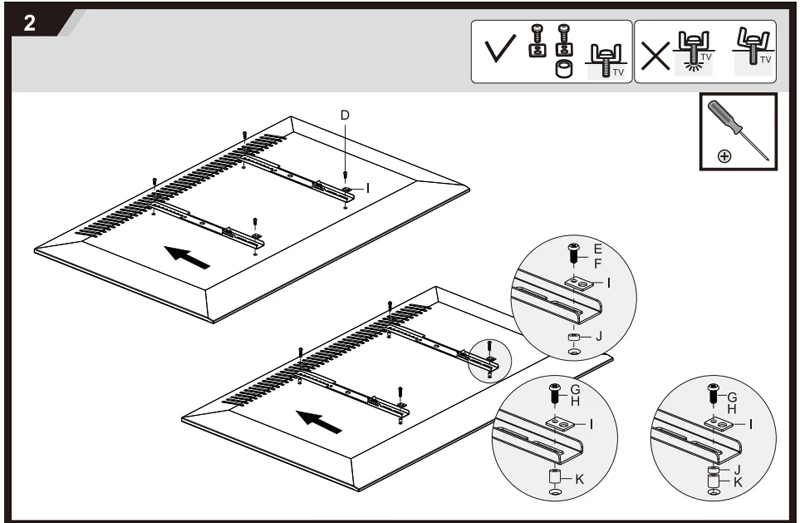 2

TV

TV

TV

D

I

E
F

I

J

G
H

I

K

G
H

I

J
K