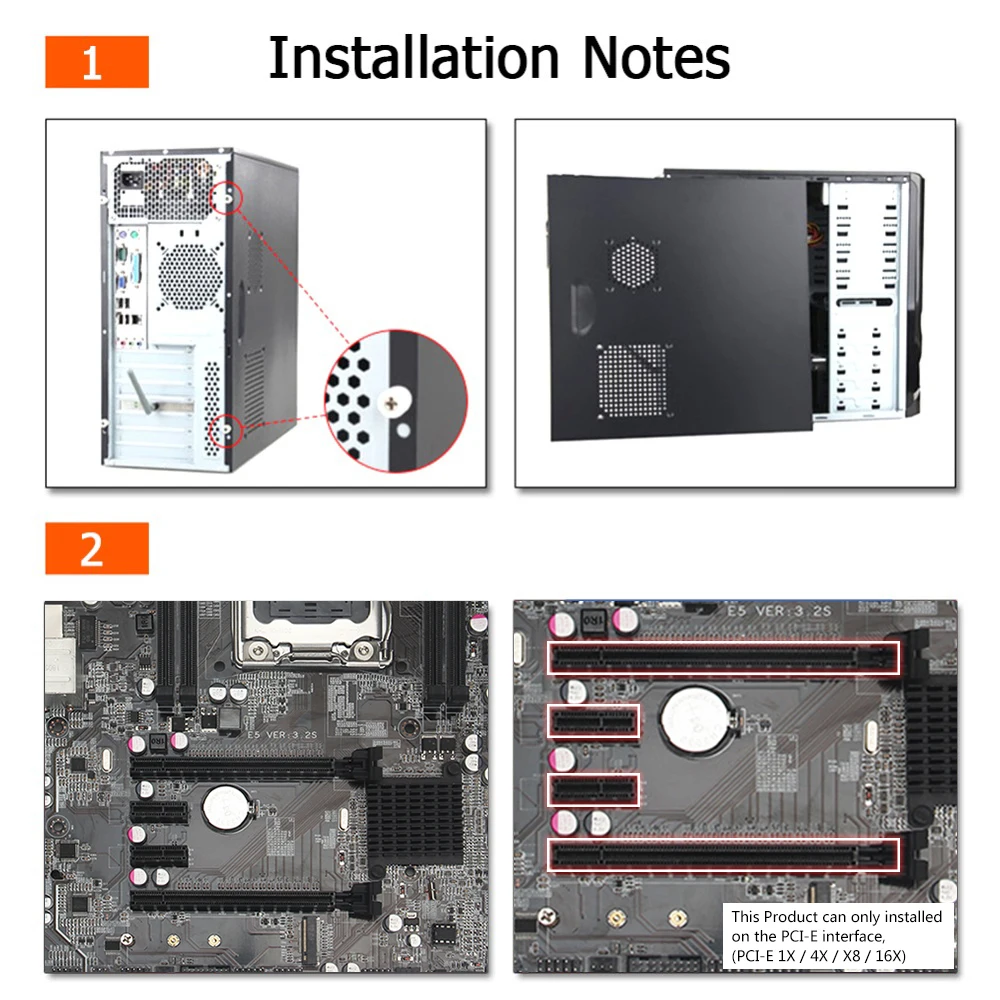 1

Installation Notes

2

E5 VER:3.2S

E5 VER:3.2S

This Product can only installed on the PCI-E interface, (PCI-E 1X / 4X / X8 / 16X)