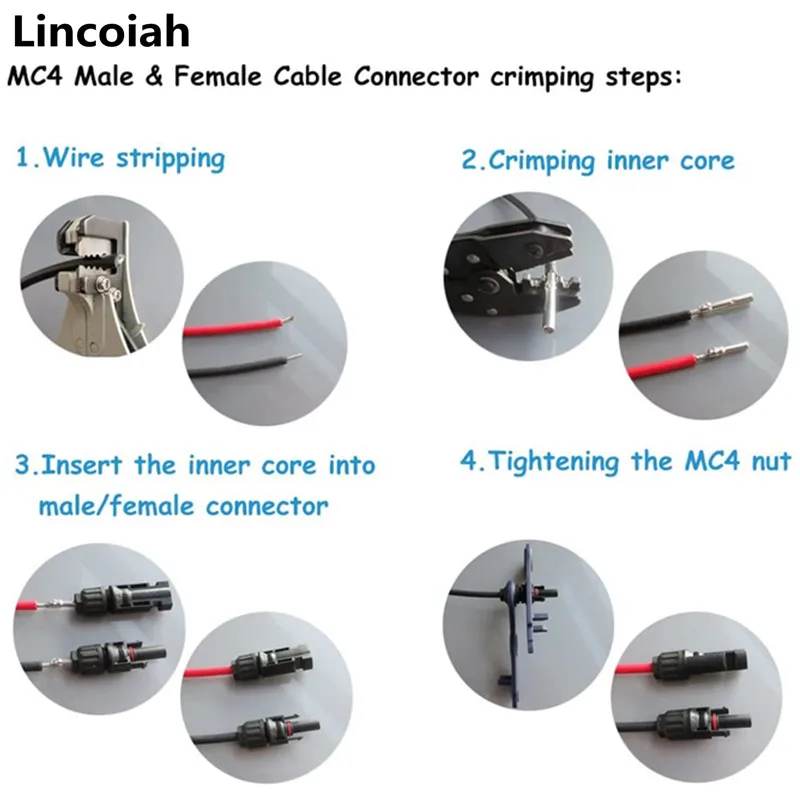 Lincoiah

MC4 Male & Female Cable Connector crimping steps:

1.Wire stripping

2.Crimping inner core

3.Insert the inner core into male/female connector

4.Tightening the MC4 nut