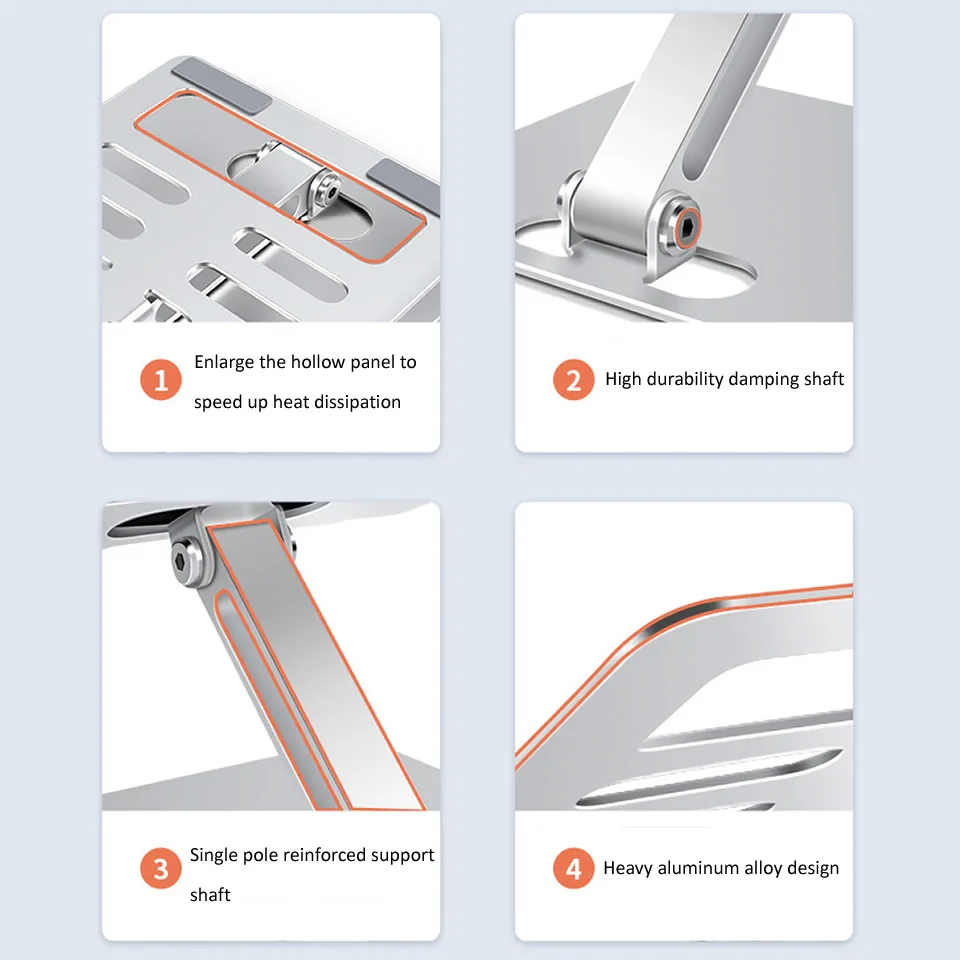 1 Enlarge the hollow panel to speed up heat dissipation

2 High durability damping shaft

3 Single pole reinforced support shaft

4 Heavy aluminum alloy design