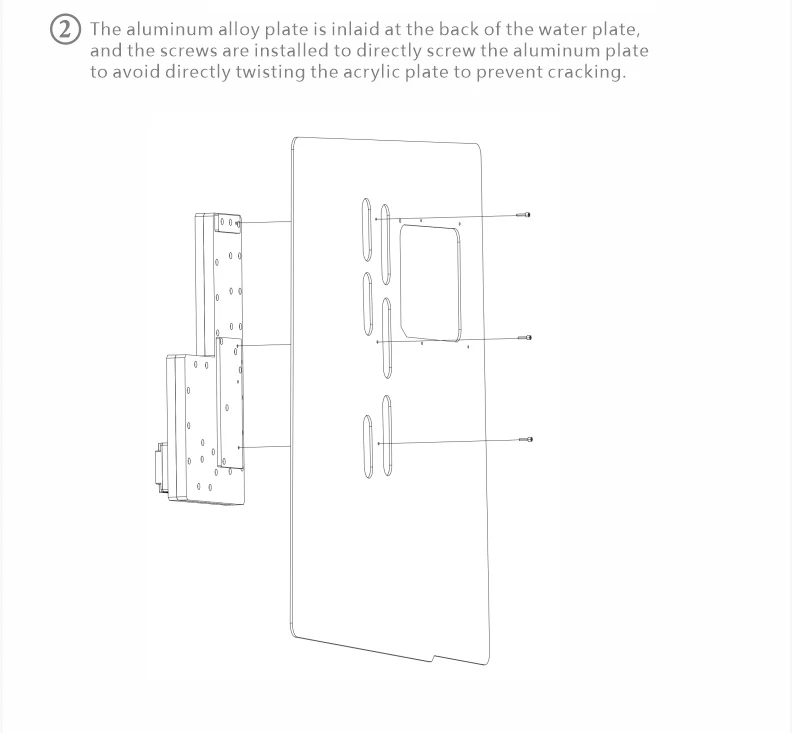 ② The aluminum alloy plate is inlaid at the back of the water plate, and the screws are installed to directly screw the aluminum plate to avoid directly twisting the acrylic plate to prevent cracking.