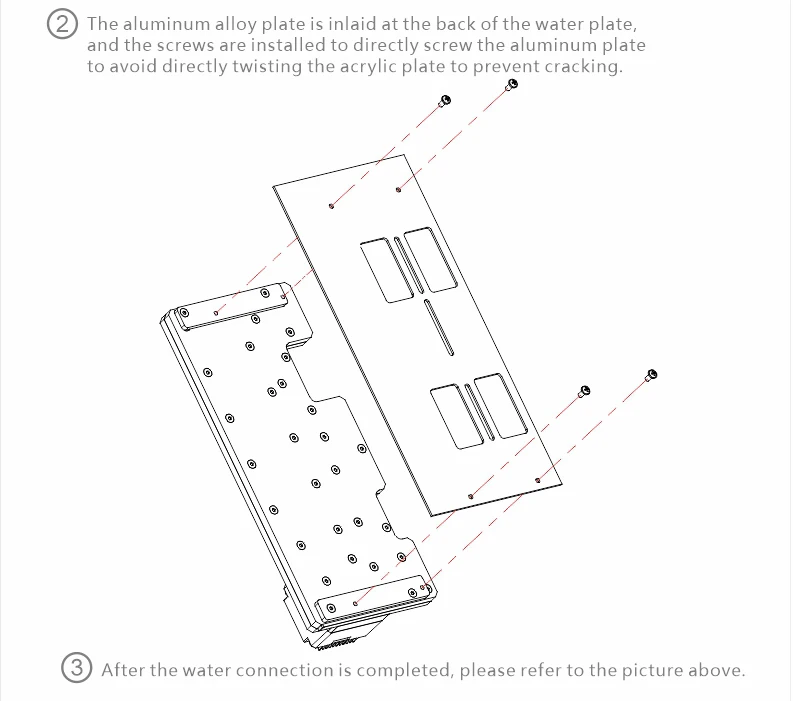 ② The aluminum alloy plate is inlaid at the back of the water plate, and the screws are installed to directly screw the aluminum plate to avoid directly twisting the acrylic plate to prevent cracking.

③ After the water connection is completed, please refer to the picture above.