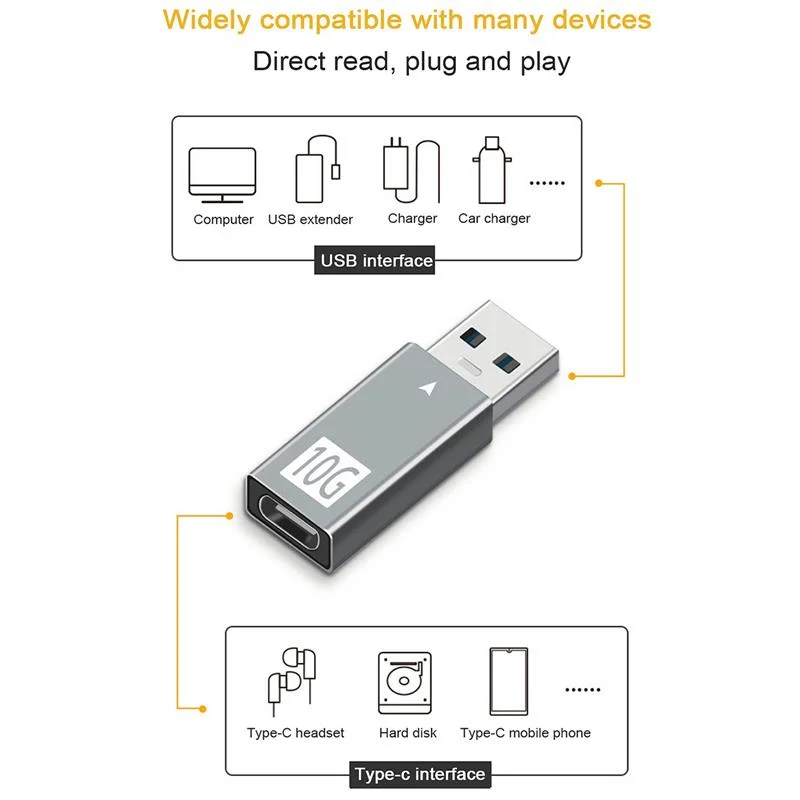 Widely compatible with many devices

Direct read, plug and play

Computer USB extender Charger Car charger ......

USB interface

10G

Type-C headset Hard disk Type-C mobile phone ......

Type-c interface