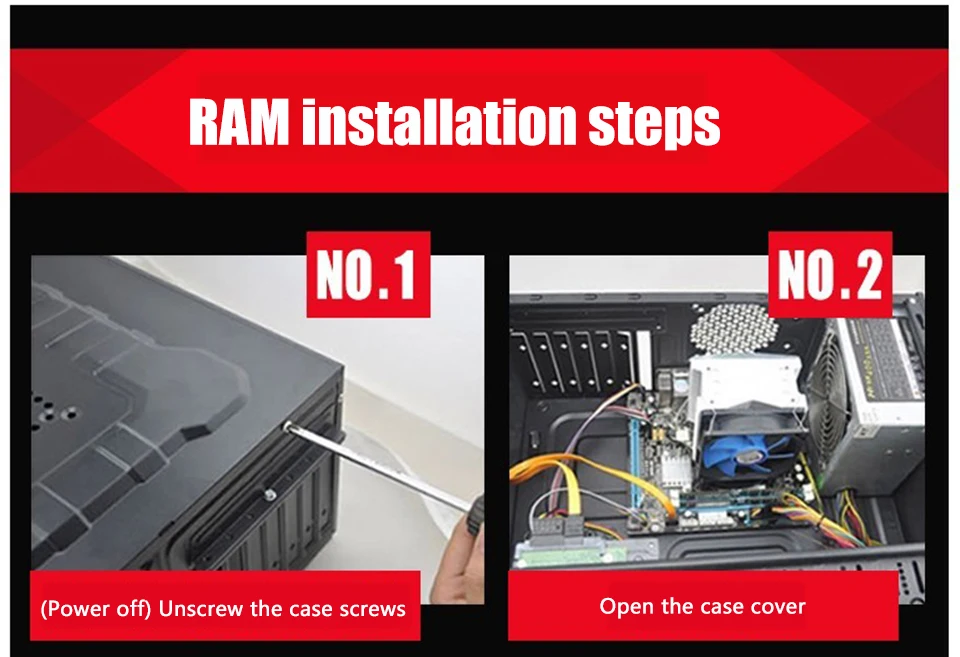 RAM installation steps

NO.1

(Power off) Unscrew the case screws

NO.2

Open the case cover