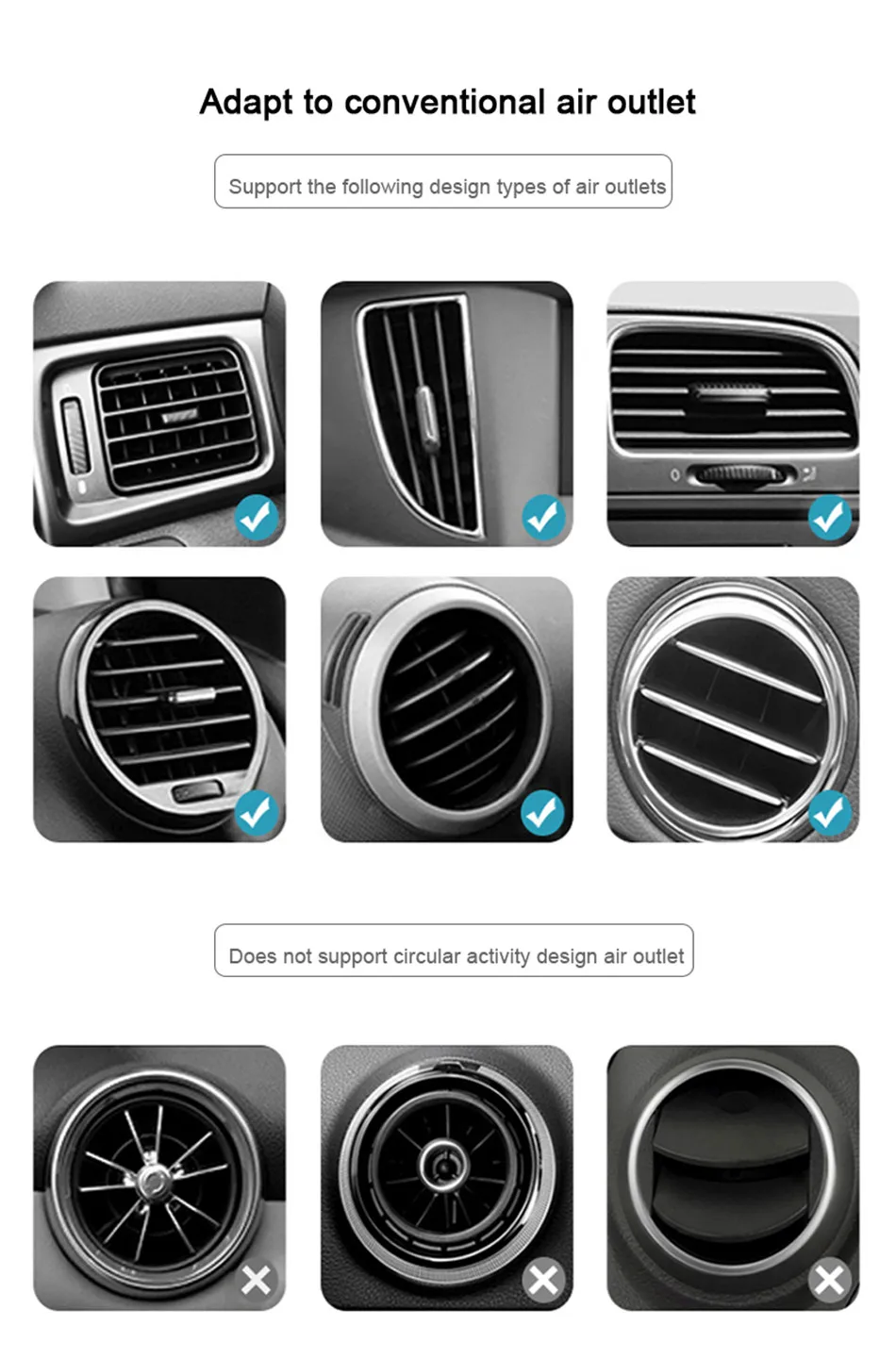 Adapt to conventional air outlet

Support the following design types of air outlets

Does not support circular activity design air outlet