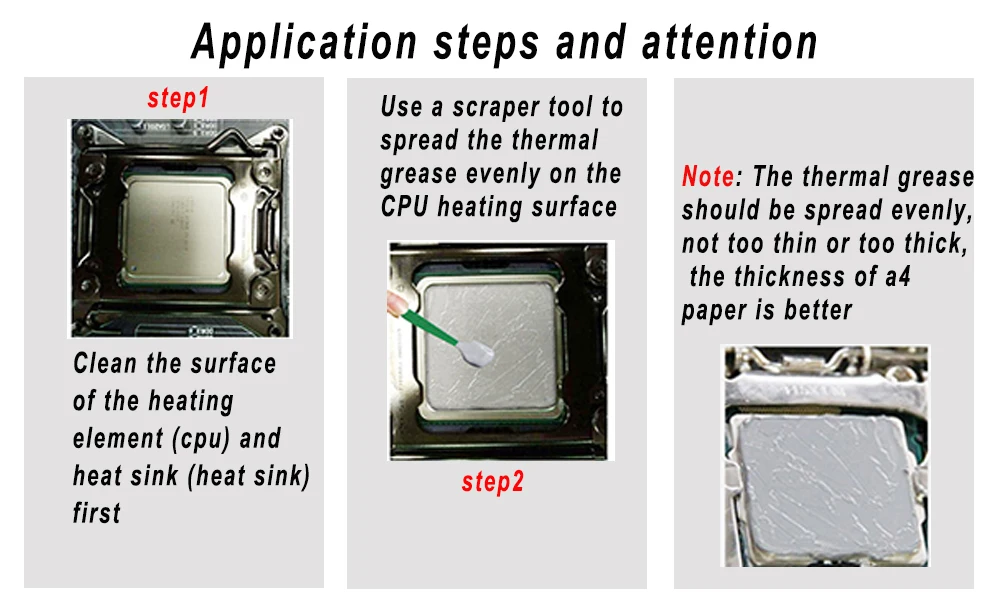 Application steps and attention

step1

Clean the surface of the heating element (cpu) and heat sink (heat sink) first

Use a scraper tool to spread the thermal grease evenly on the CPU heating surface

step2

Note: The thermal grease should be spread evenly, not too thin or too thick, the thickness of a4 paper is better