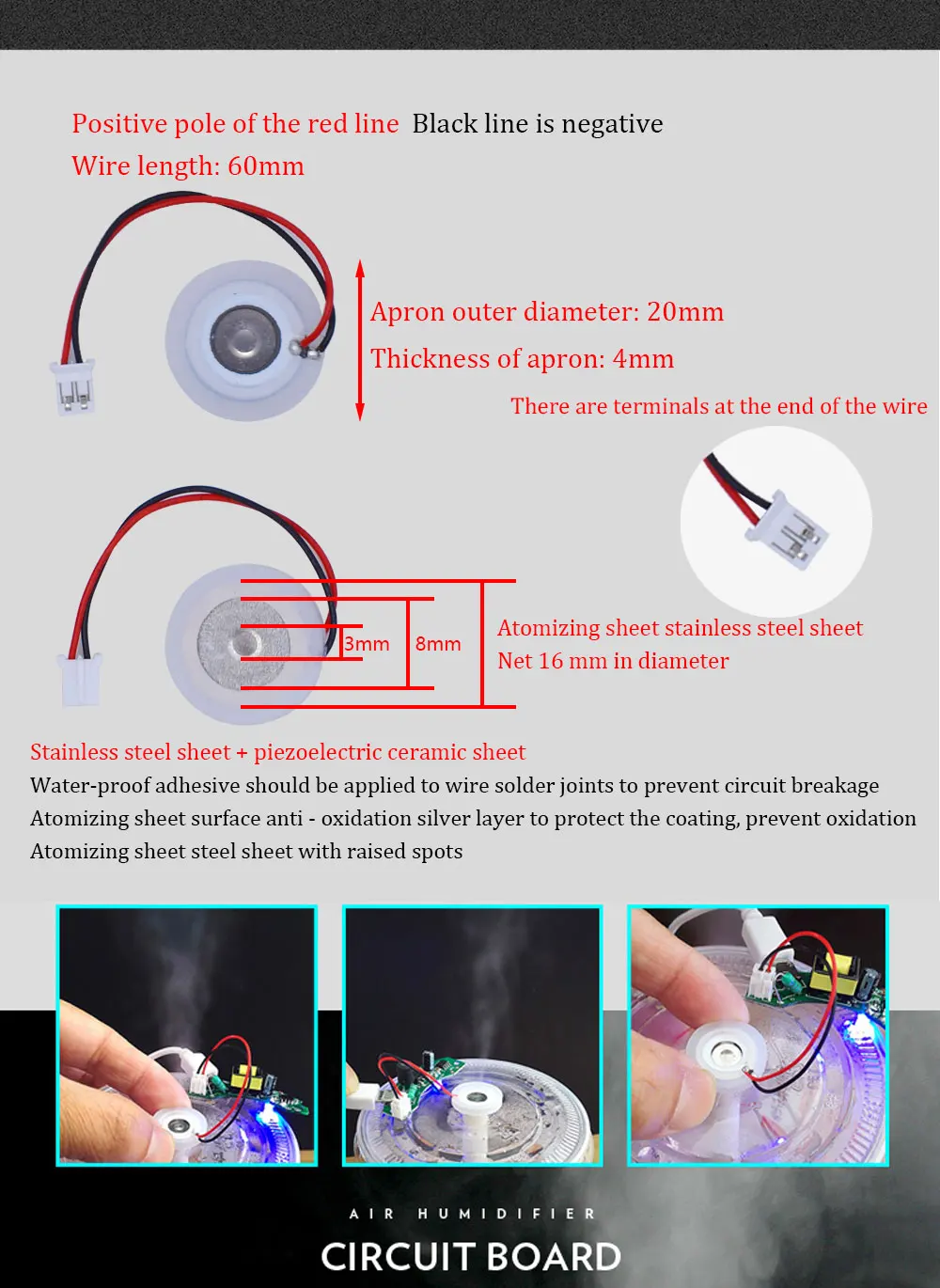 Positive pole of the red line Black line is negative
Wire length: 60mm

Apron outer diameter: 20mm
Thickness of apron: 4mm

There are terminals at the end of the wire

3mm
8mm

Atomizing sheet stainless steel sheet
Net 16 mm in diameter

Stainless steel sheet + piezoelectric ceramic sheet
Water-proof adhesive should be applied to wire solder joints to prevent circuit breakage
Atomizing sheet surface anti - oxidation silver layer to protect the coating, prevent oxidation
Atomizing sheet steel sheet with raised spots

AIR HUMIDIFIER
CIRCUIT BOARD