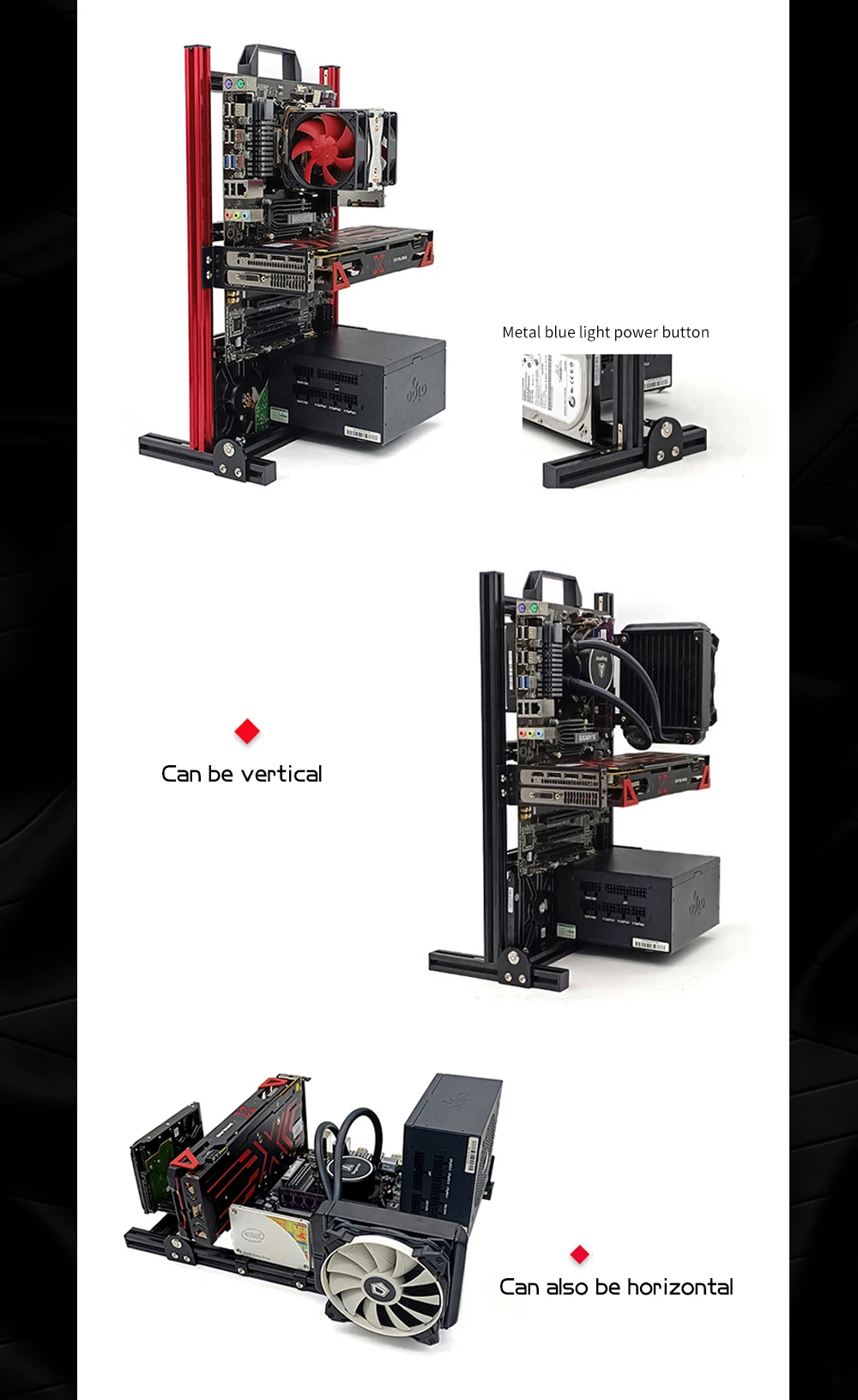 Metal blue light power button

Can be vertical

Can also be horizontal